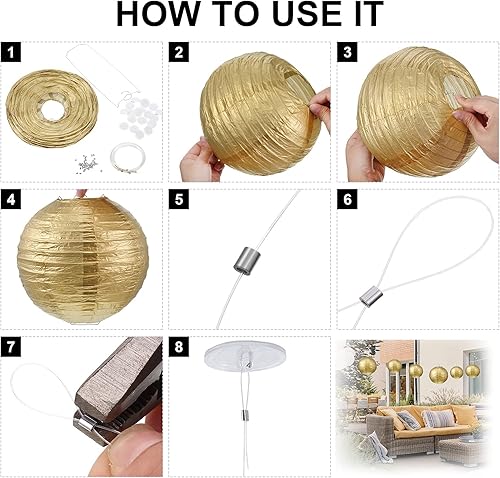 HOW TO USE IT

1

2

3

4

5

6

7

8