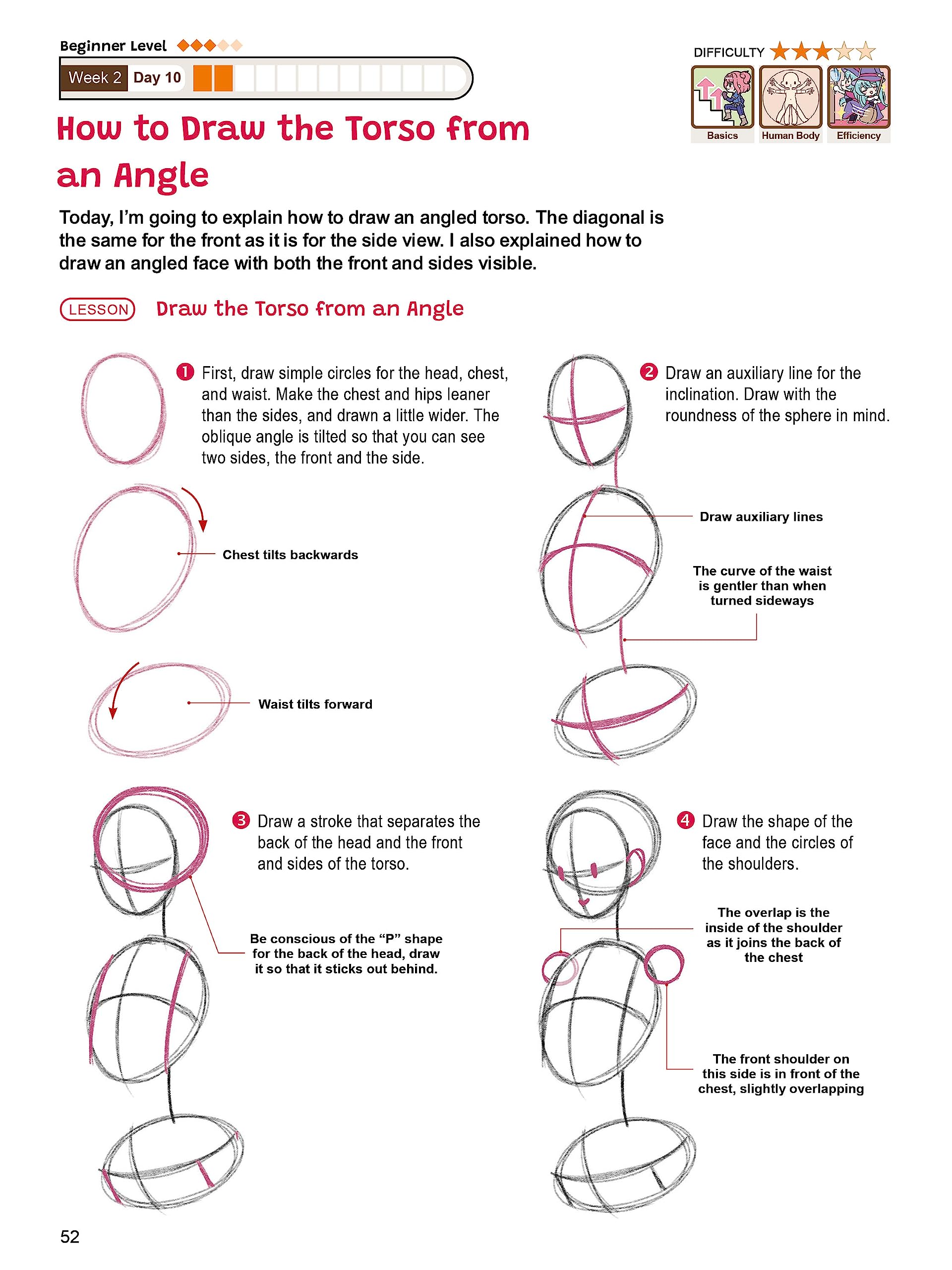 Beginner Level

Week 2 Day 10

DIFFICULTY

Basics Human Body Efficiency

How to Draw the Torso from an Angle

Today, I'm going to explain how to draw an angled torso. The diagonal is the same for the front as it is for the side view. I also explained how to draw an angled face with both the front and sides visible.

LESSON Draw the Torso from an Angle

1 First, draw simple circles for the head, chest, and waist. Make the chest and hips leaner than the sides, and drawn a little wider. The oblique angle is tilted so that you can see two sides, the front and the side.

Chest tilts backwards

Waist tilts forward

2 Draw an auxiliary line for the inclination. Draw with the roundness of the sphere in mind.

Draw auxiliary lines

The curve of the waist is gentler than when turned sideways

3 Draw a stroke that separates the back of the head and the front and sides of the torso.

Be conscious of the "P" shape for the back of the head, draw it so that it sticks out behind.

4 Draw the shape of the face and the circles of the shoulders.

The overlap is the inside of the shoulder as it joins the back of the chest

The front shoulder on this side is in front of the chest, slightly overlapping

52