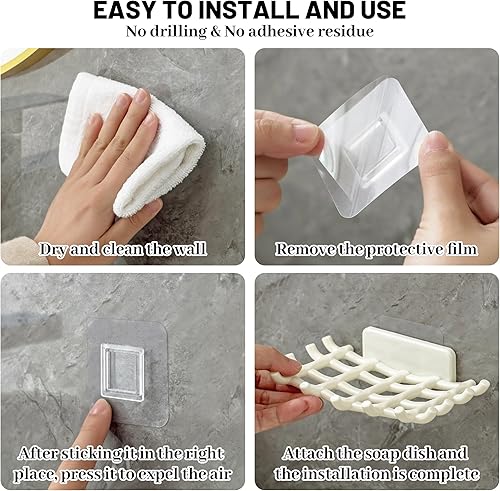 EASY TO INSTALL AND USE
No drilling & No adhesive residue

Dry and clean the wall

Remove the protective film

After sticking it in the right place, press it to expel the air

Attach the soap dish and the installation is complete