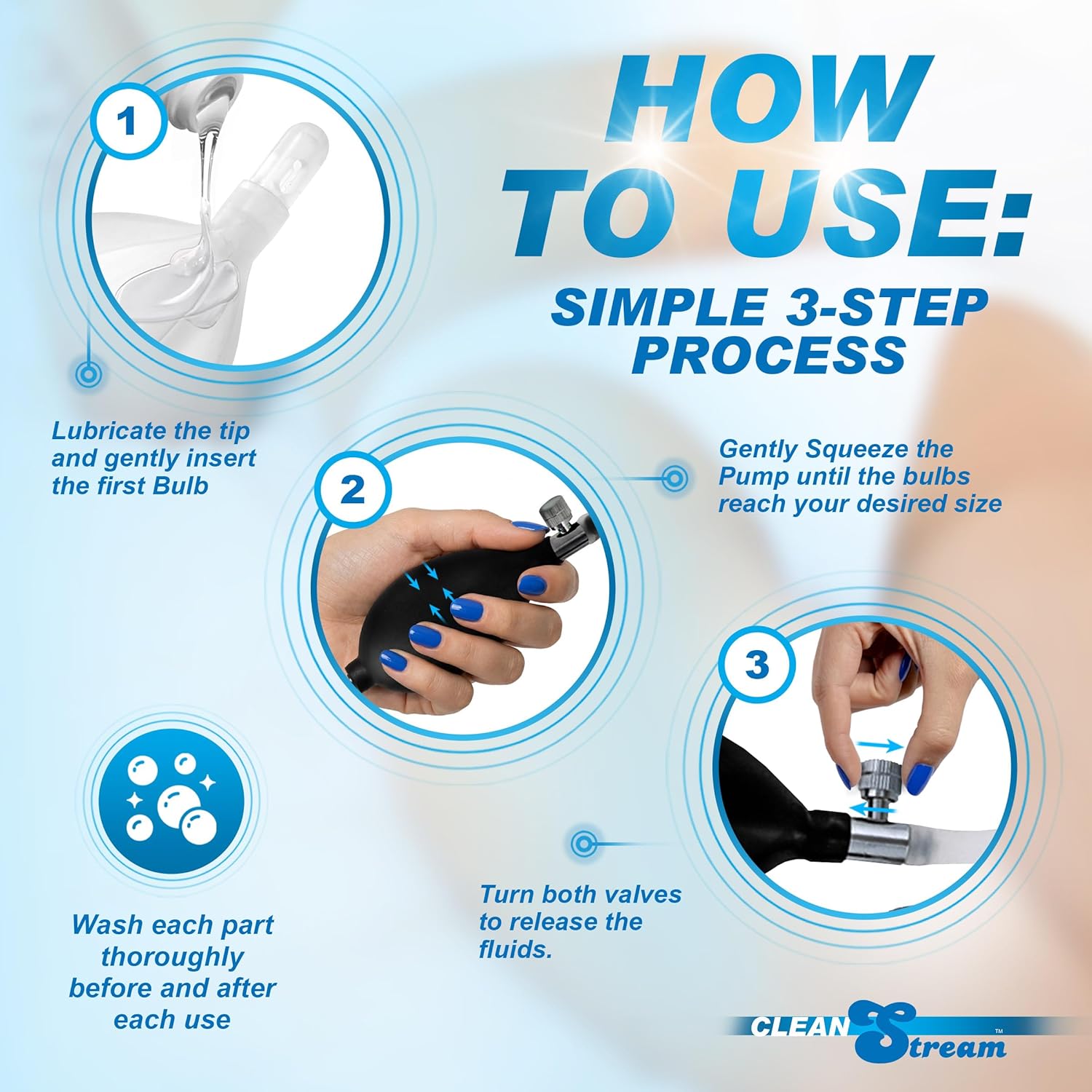 HOW TO USE:

SIMPLE 3-STEP PROCESS

1

Lubricate the tip and gently insert the first Bulb

2

Gently Squeeze the Pump until the bulbs reach your desired size

3

Turn both valves to release the fluids.

Wash each part thoroughly before and after each use

CLEAN Stream™