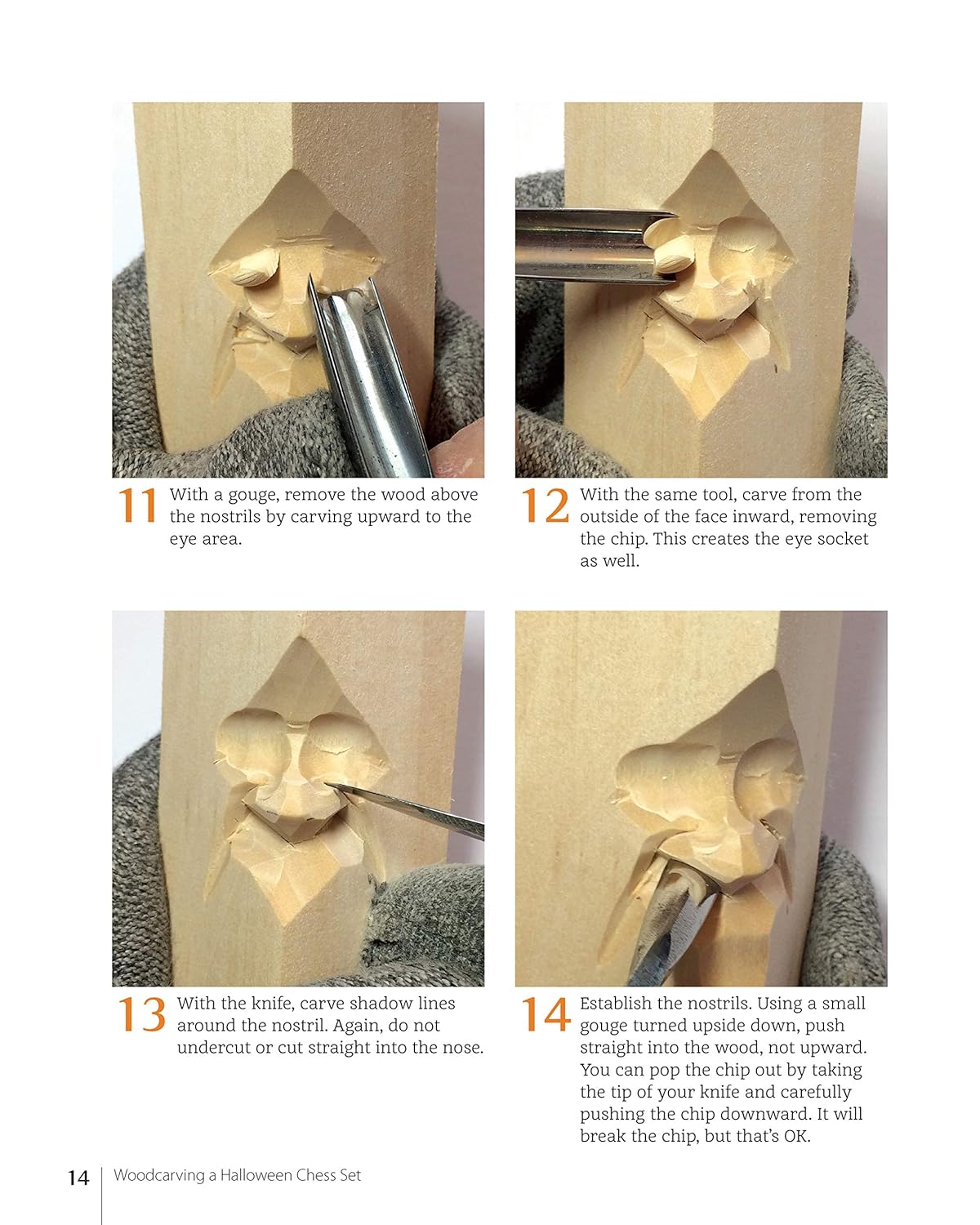 11 With a gouge, remove the wood above the nostrils by carving upward to the eye area.

12 With the same tool, carve from the outside of the face inward, removing the chip. This creates the eye socket as well.

13 With the knife, carve shadow lines around the nostril. Again, do not undercut or cut straight into the nose.

14 Establish the nostrils. Using a small gouge turned upside down, push straight into the wood, not upward. You can pop the chip out by taking the tip of your knife and carefully pushing the chip downward. It will break the chip, but that's OK.

14 Woodcarving a Halloween Chess Set