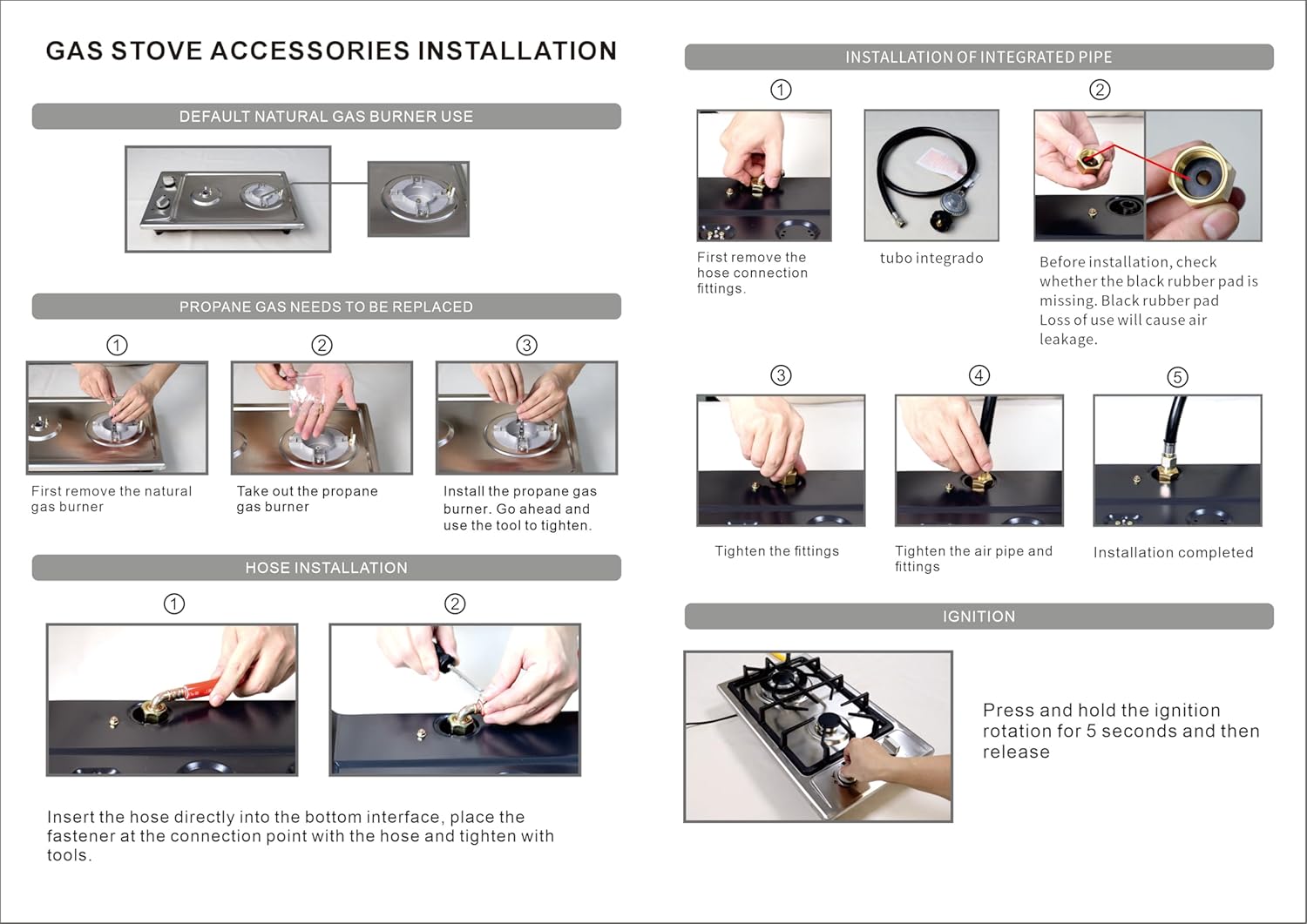 GAS STOVE ACCESSORIES INSTALLATION

DEFAULT NATURAL GAS BURNER USE

PROPANE GAS NEEDS TO BE REPLACED

①

First remove the natural gas burner

②

Take out the propane gas burner

③

Install the propane gas burner. Go ahead and use the tool to tighten.

HOSE INSTALLATION

①

②

Insert the hose directly into the bottom interface, place the fastener at the connection point with the hose and tighten with tools.

INSTALLATION OF INTEGRATED PIPE

①

First remove the hose connection fittings.

tubo integrado

②

Before installation, check whether the black rubber pad is missing. Black rubber pad Loss of use will cause air leakage.

③

Tighten the fittings

④

Tighten the air pipe and fittings

⑤

Installation completed

IGNITION

Press and hold the ignition rotation for 5 seconds and then release