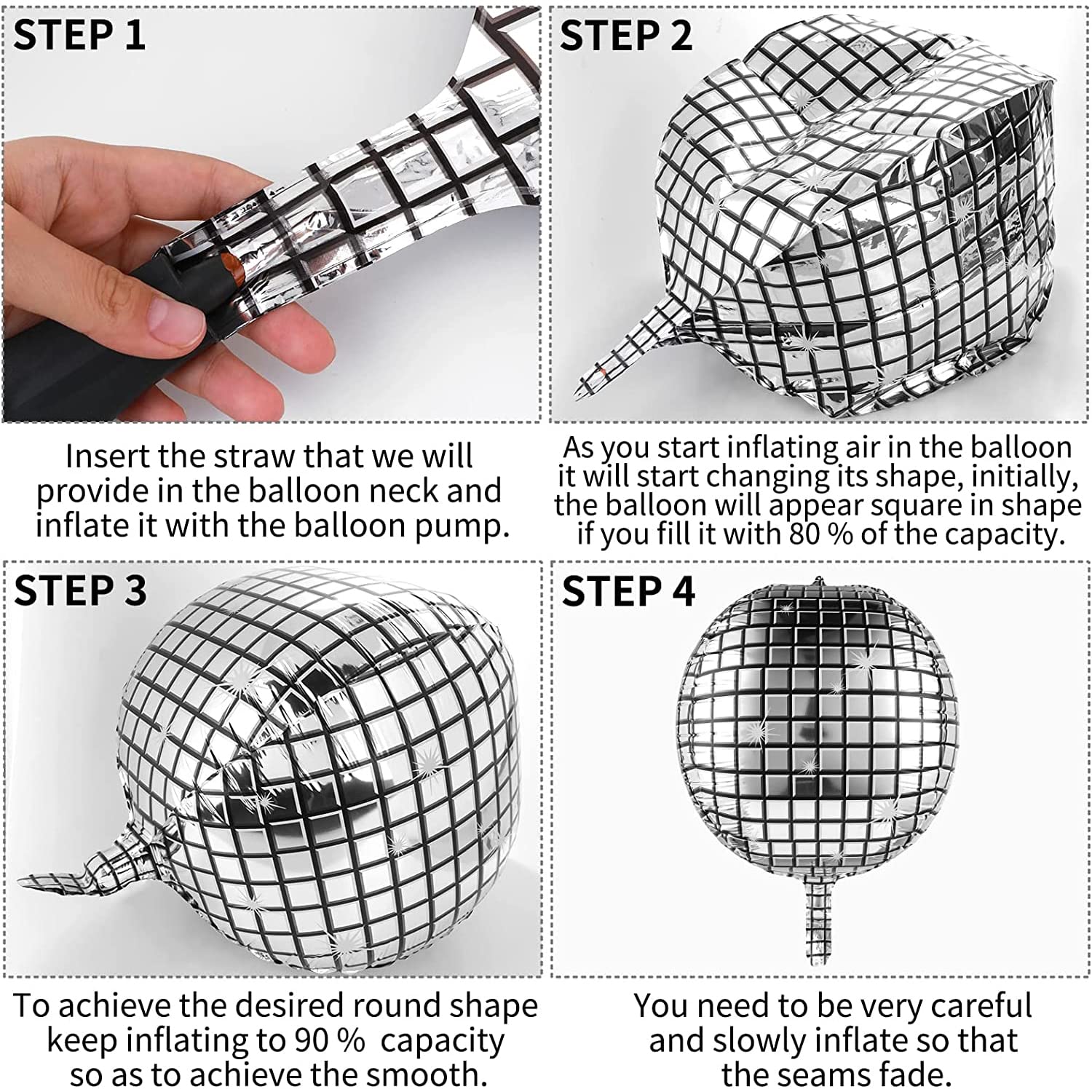 STEP 1

Insert the straw that we will provide in the balloon neck and inflate it with the balloon pump.

STEP 2

As you start inflating air in the balloon it will start changing its shape, initially, the balloon will appear square in shape if you fill it with 80 % of the capacity.

STEP 3

To achieve the desired round shape keep inflating to 90 % capacity so as to achieve the smooth.

STEP 4

You need to be very careful and slowly inflate so that the seams fade.