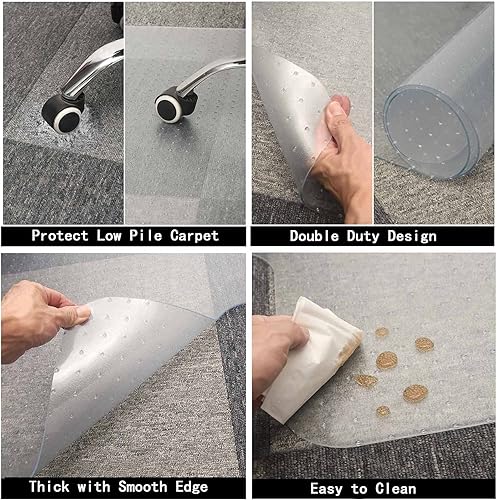 Protect Low Pile Carpet

Double Duty Design

Thick with Smooth Edge

Easy to Clean