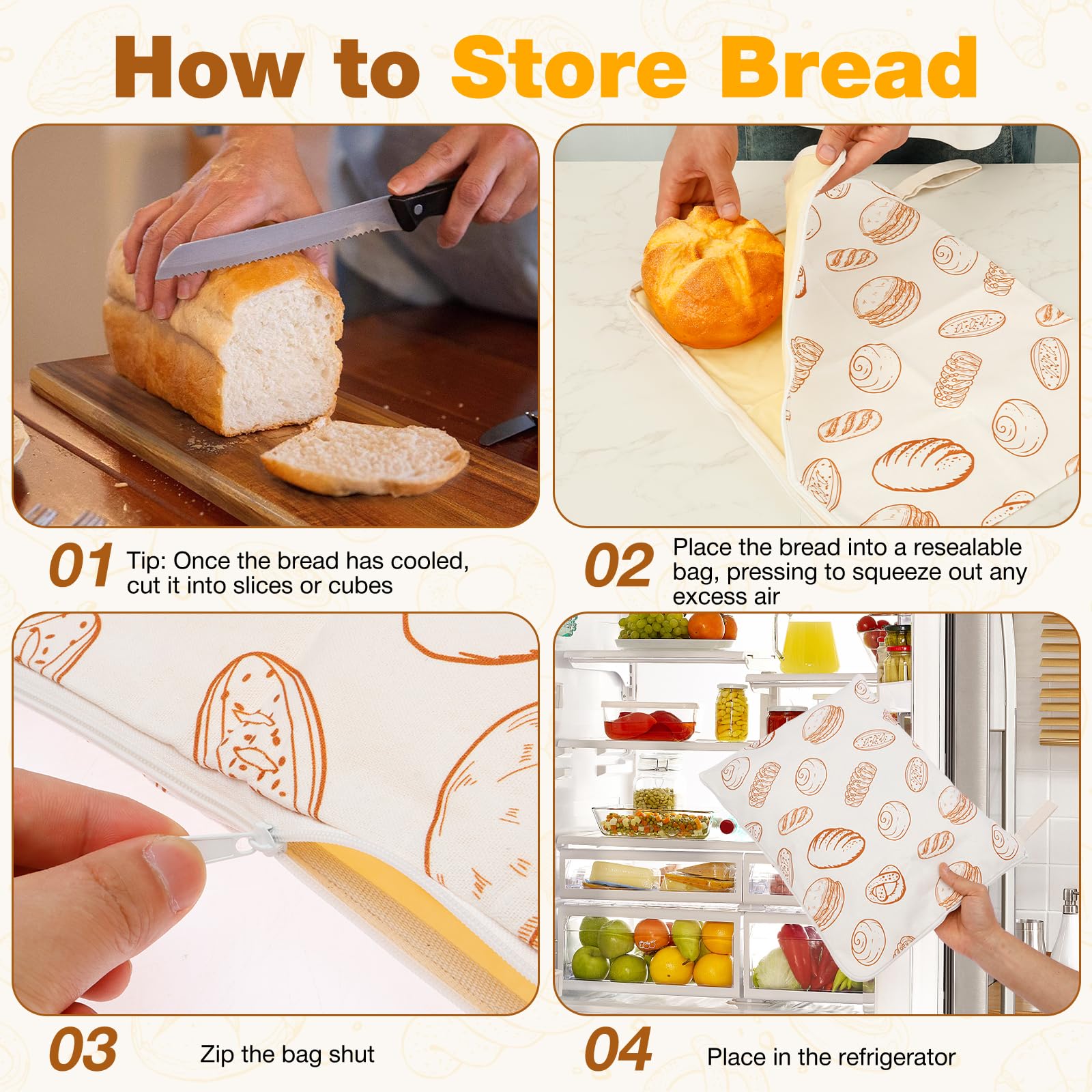 How to Store Bread

01 Tip: Once the bread has cooled, cut it into slices or cubes

02 Place the bread into a resealable bag, pressing to squeeze out any excess air

03 Zip the bag shut

04 Place in the refrigerator