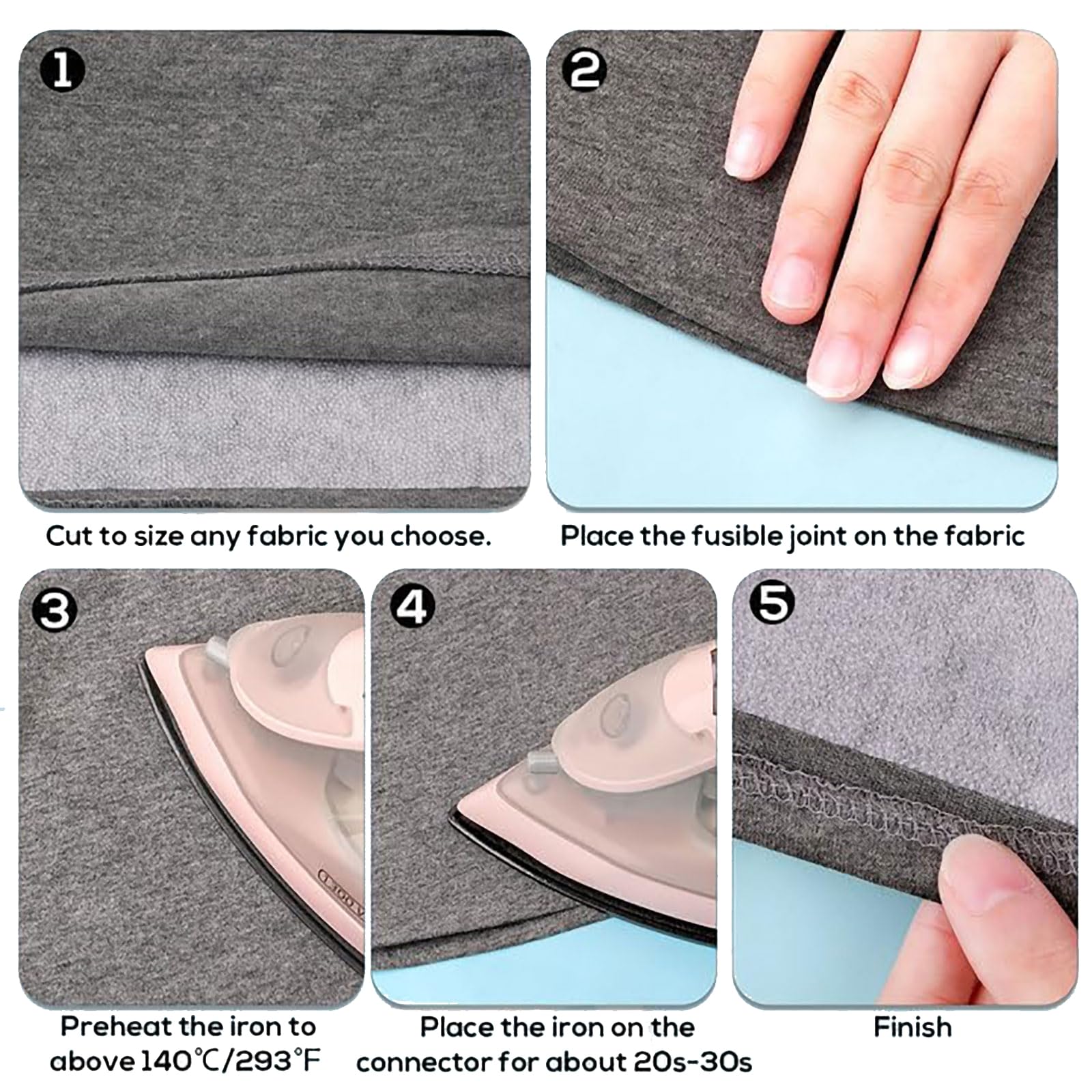 1

Cut to size any fabric you choose.

2

Place the fusible joint on the fabric

3

Preheat the iron to above 140℃/293℉

4

Place the iron on the connector for about 20s-30s

5

Finish