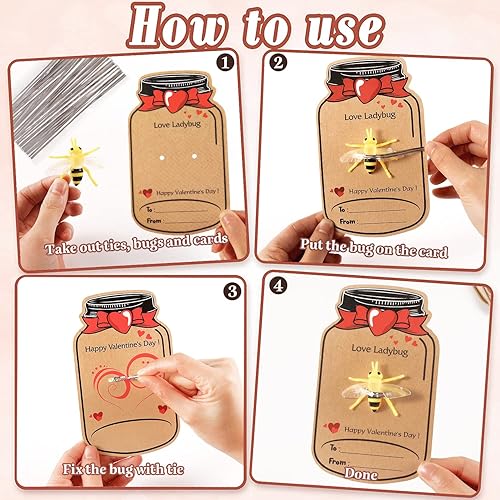 How to use

1

Love Ladybug

Happy Valentine's Day !

To :

From :

Take out ties, bugs and cards

2

Love Ladybug

Happy Valentine's Day !

To :

From :

Put the bug on the card

3

Happy Valentine's Day !

Fix the bug with tie

4

Love Ladybug

Happy Valentine's Day !

To :

From :

Done