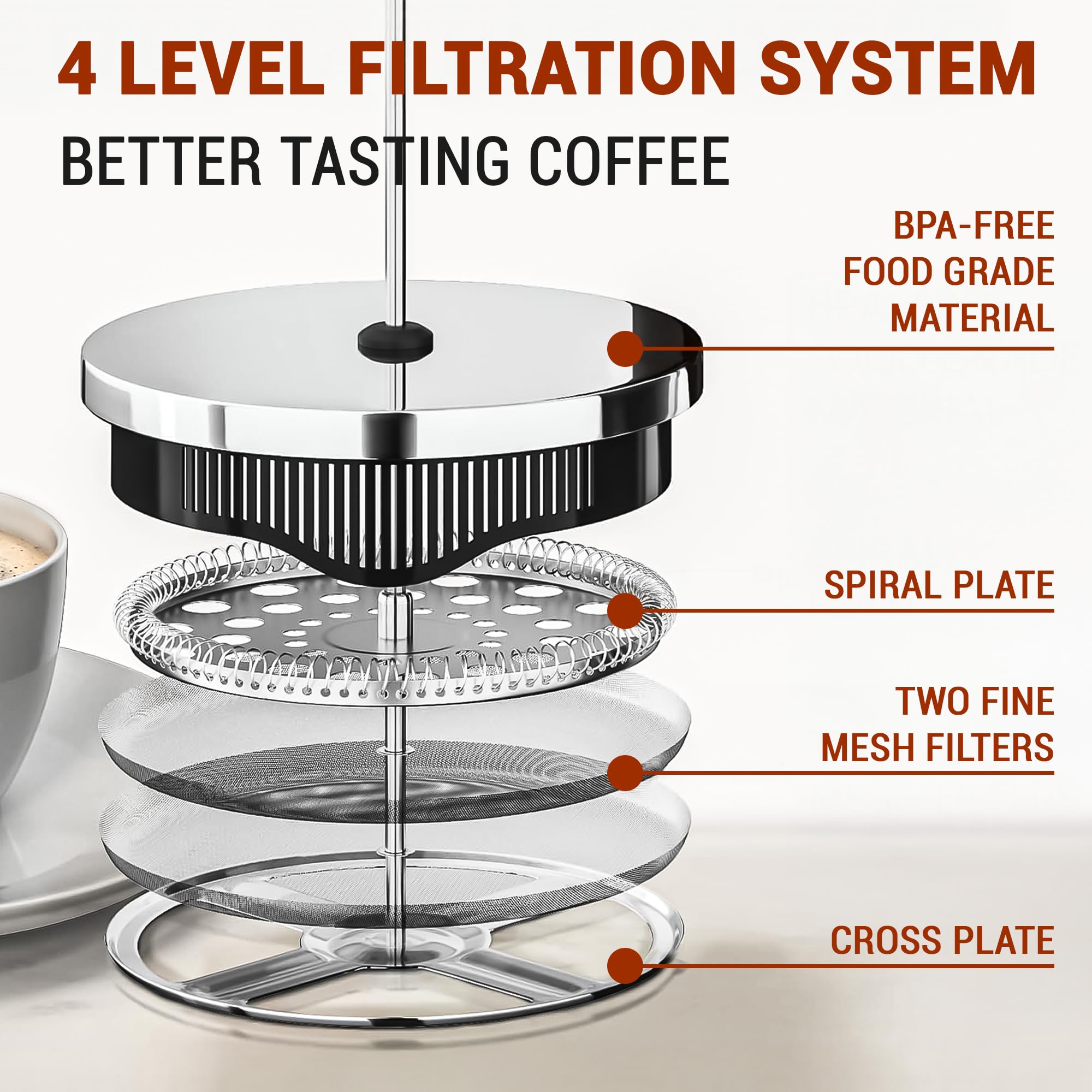 4 LEVEL FILTRATION SYSTEM
BETTER TASTING COFFEE

BPA-FREE FOOD GRADE MATERIAL

SPIRAL PLATE

TWO FINE MESH FILTERS

CROSS PLATE