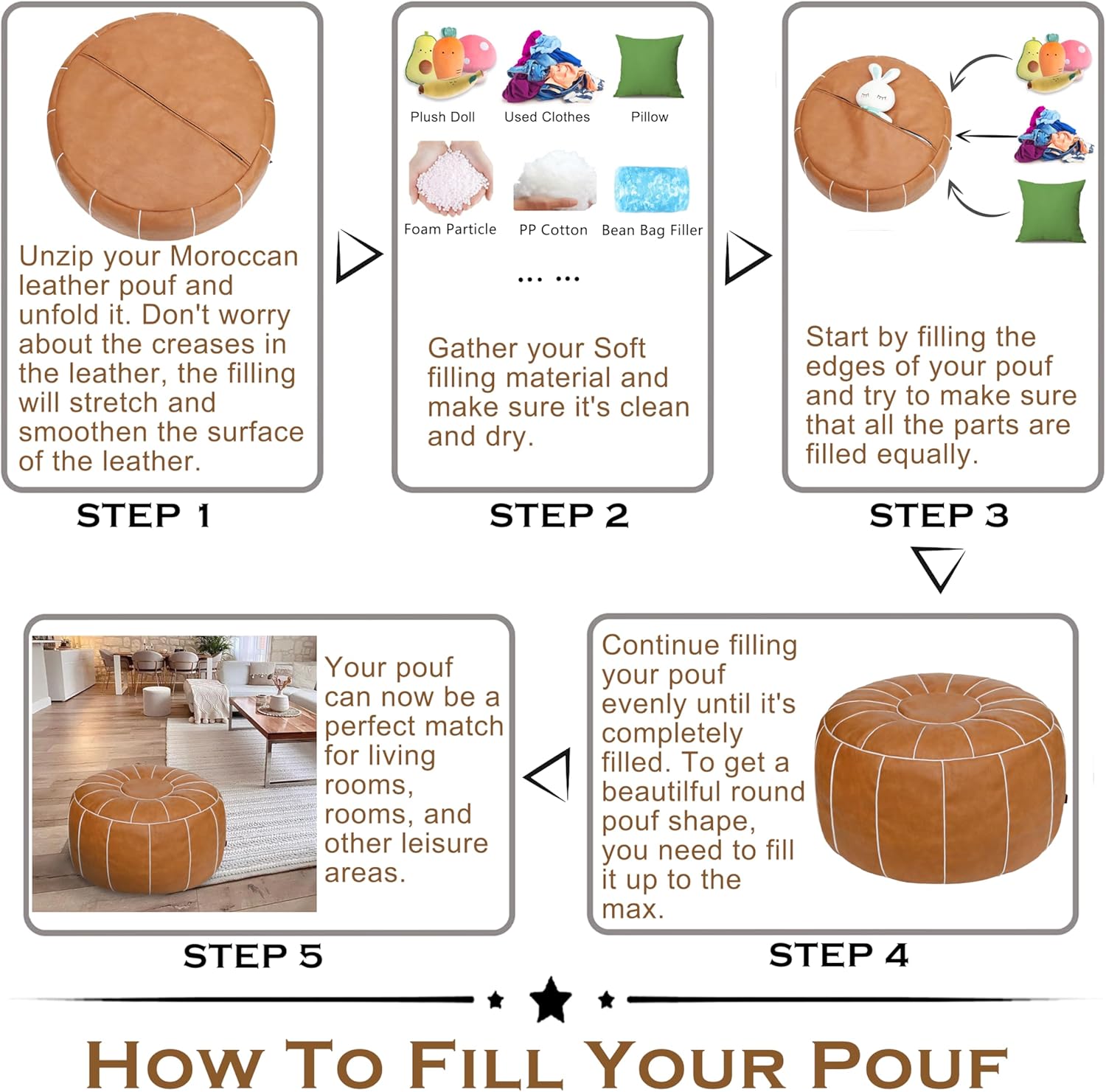 Unzip your Moroccan leather pouf and unfold it. Don't worry about the creases in the leather, the filling will stretch and smoothen the surface of the leather.

STEP 1

Plush Doll
Used Clothes
Pillow
Foam Particle
PP Cotton
Bean Bag Filler

... ...

Gather your Soft filling material and make sure it's clean and dry.

STEP 2

Start by filling the edges of your pouf and try to make sure that all the parts are filled equally.

STEP 3

Continue filling your pouf evenly until it's completely filled. To get a beautiful round pouf shape, you need to fill it up to the max.

STEP 4

Your pouf can now be a perfect match for living rooms, rooms, and other leisure areas.

STEP 5

HOW TO FILL YOUR POUF