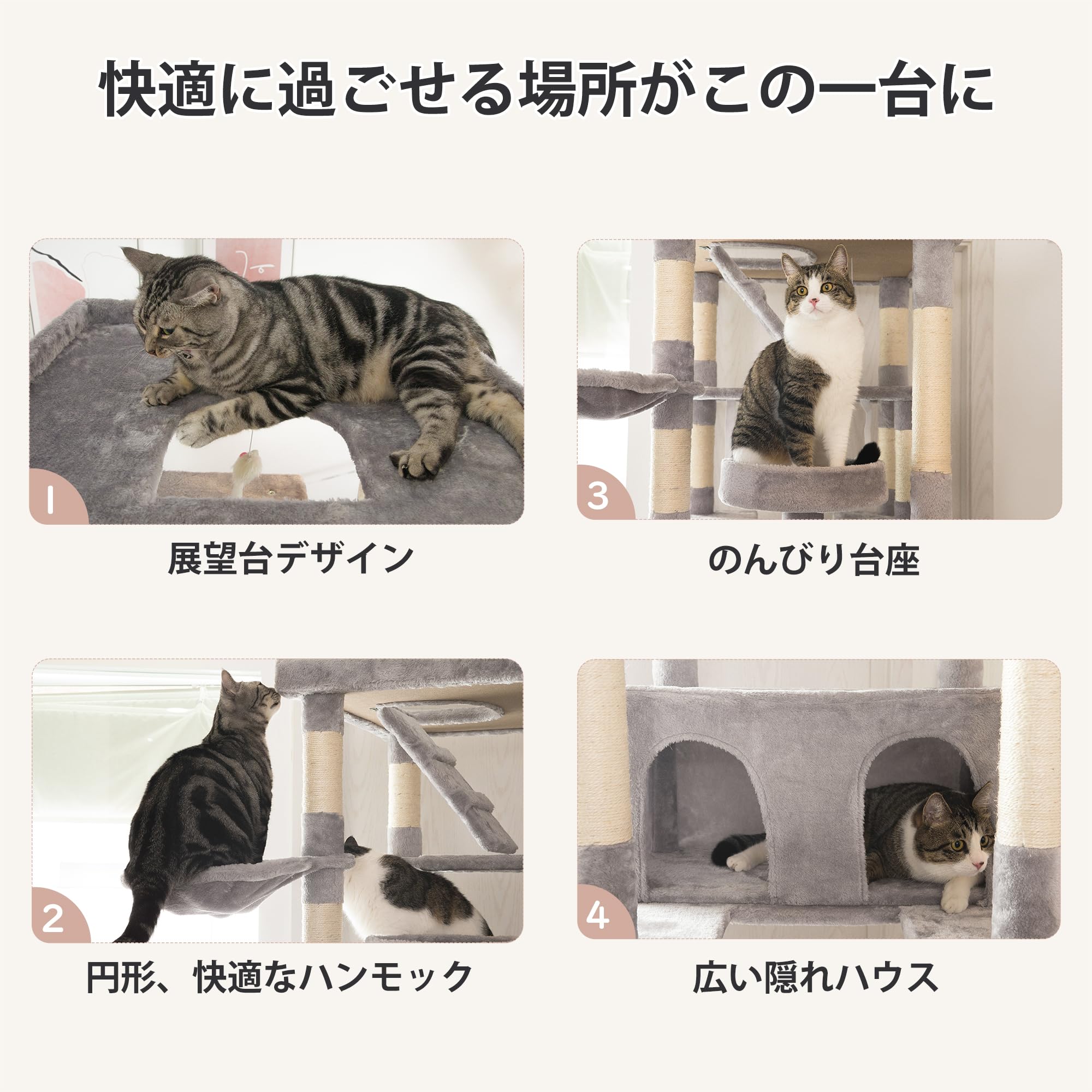 快適に過ごせる場所がこの一台に

1

展望台デザイン

3

のんびり台座

2

円形、快適なハンモック

4

広い隠れハウス