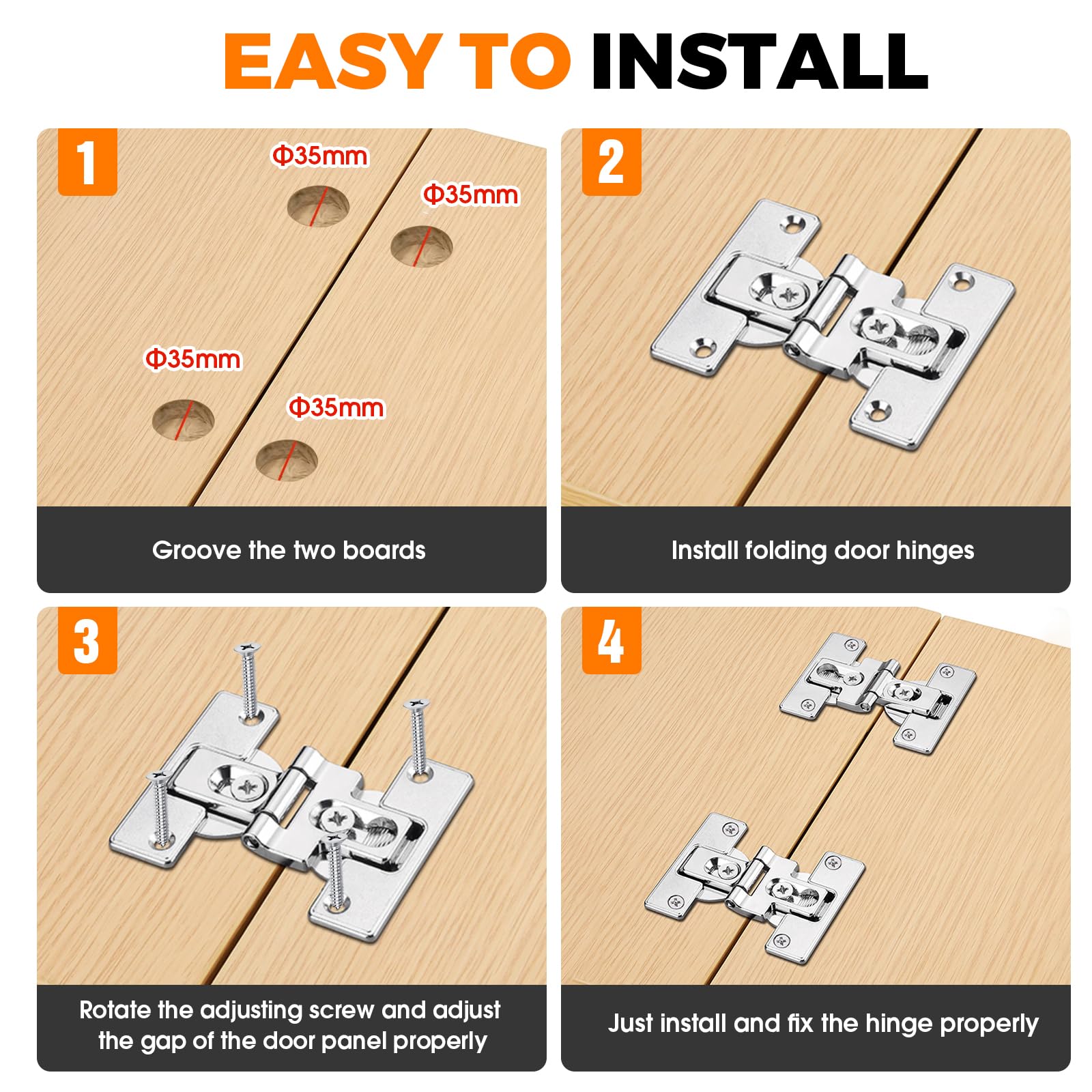 EASY TO INSTALL

1

Φ35mm

Φ35mm

Φ35mm

Φ35mm

Groove the two boards

2

Install folding door hinges

3

Rotate the adjusting screw and adjust the gap of the door panel properly

4

Just install and fix the hinge properly