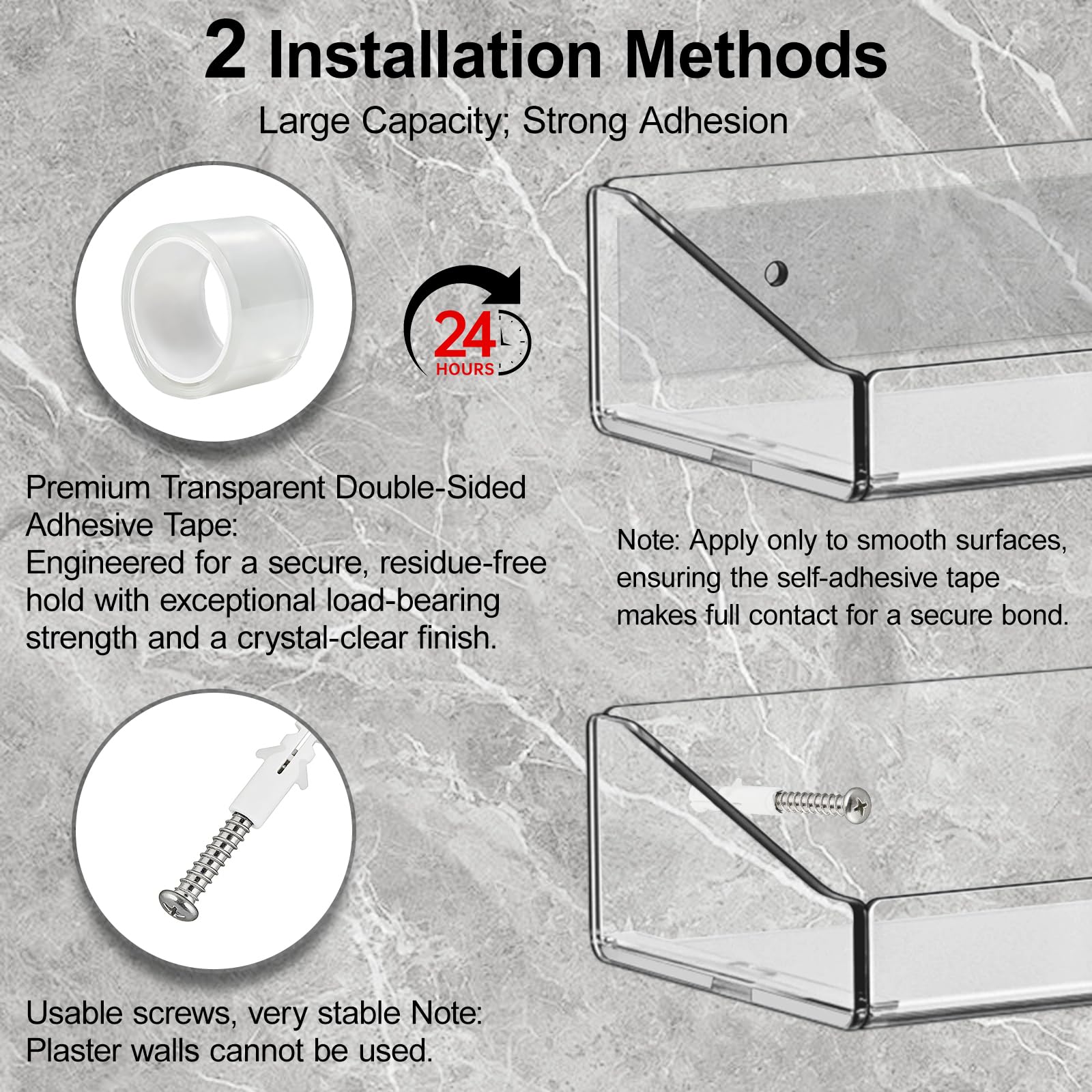 2 Installation Methods

Large Capacity; Strong Adhesion

24 HOURS

Premium Transparent Double-Sided Adhesive Tape:
Engineered for a secure, residue-free hold with exceptional load-bearing strength and a crystal-clear finish.

Note: Apply only to smooth surfaces, ensuring the self-adhesive tape makes full contact for a secure bond.

Usable screws, very stable Note:
Plaster walls cannot be used.