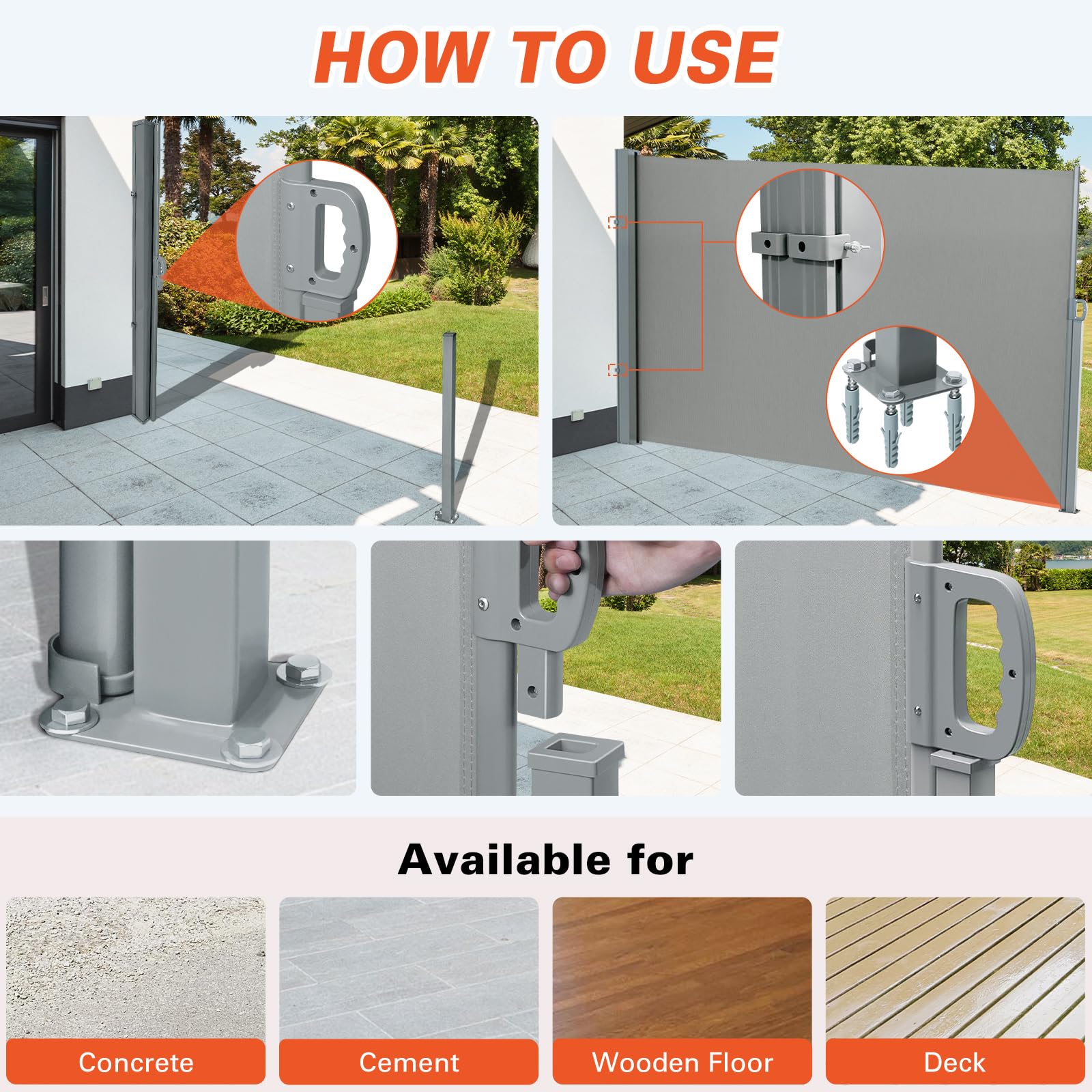 HOW TO USE

Available for

Concrete

Cement

Wooden Floor

Deck