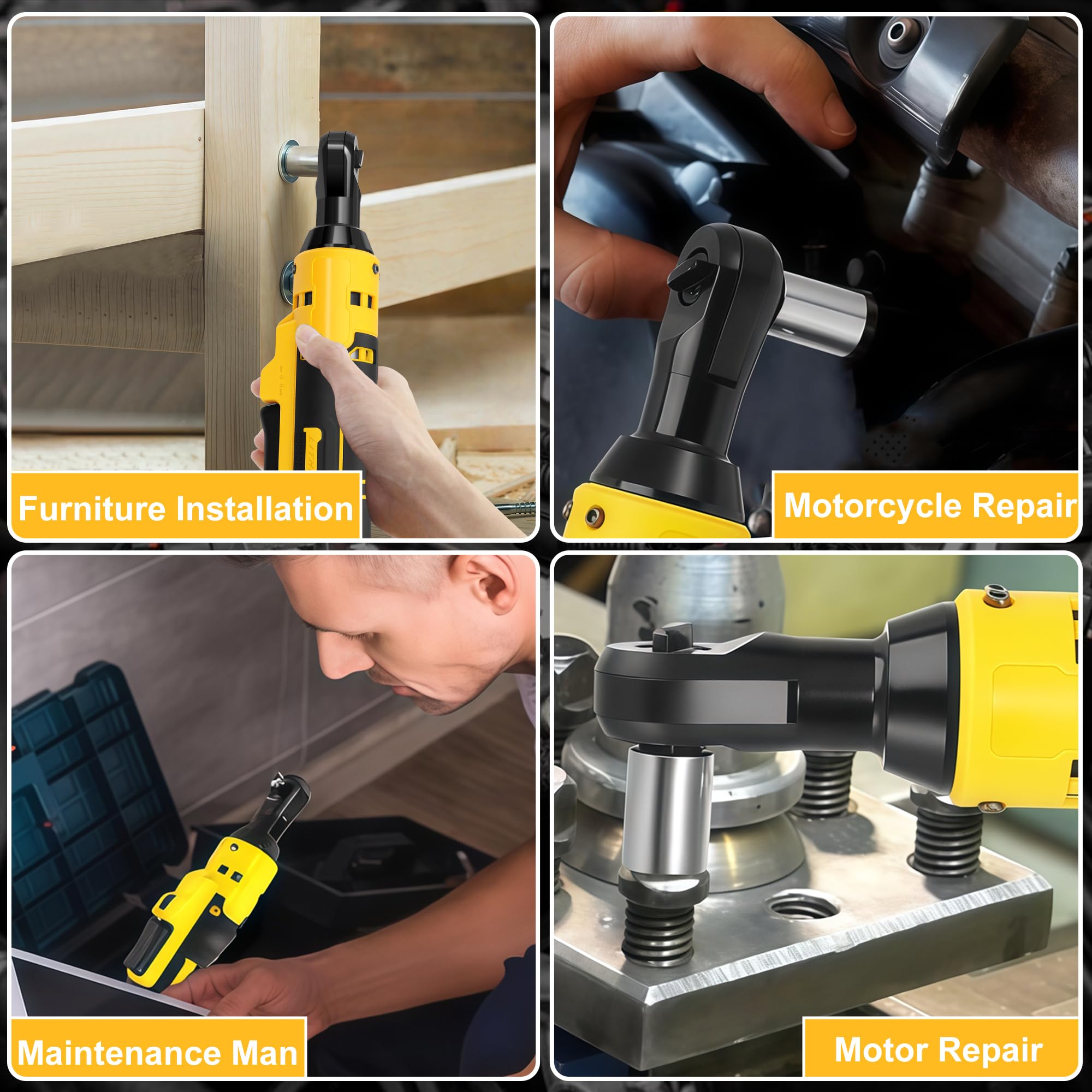 Furniture Installation

Motorcycle Repair

Maintenance Man

Motor Repair