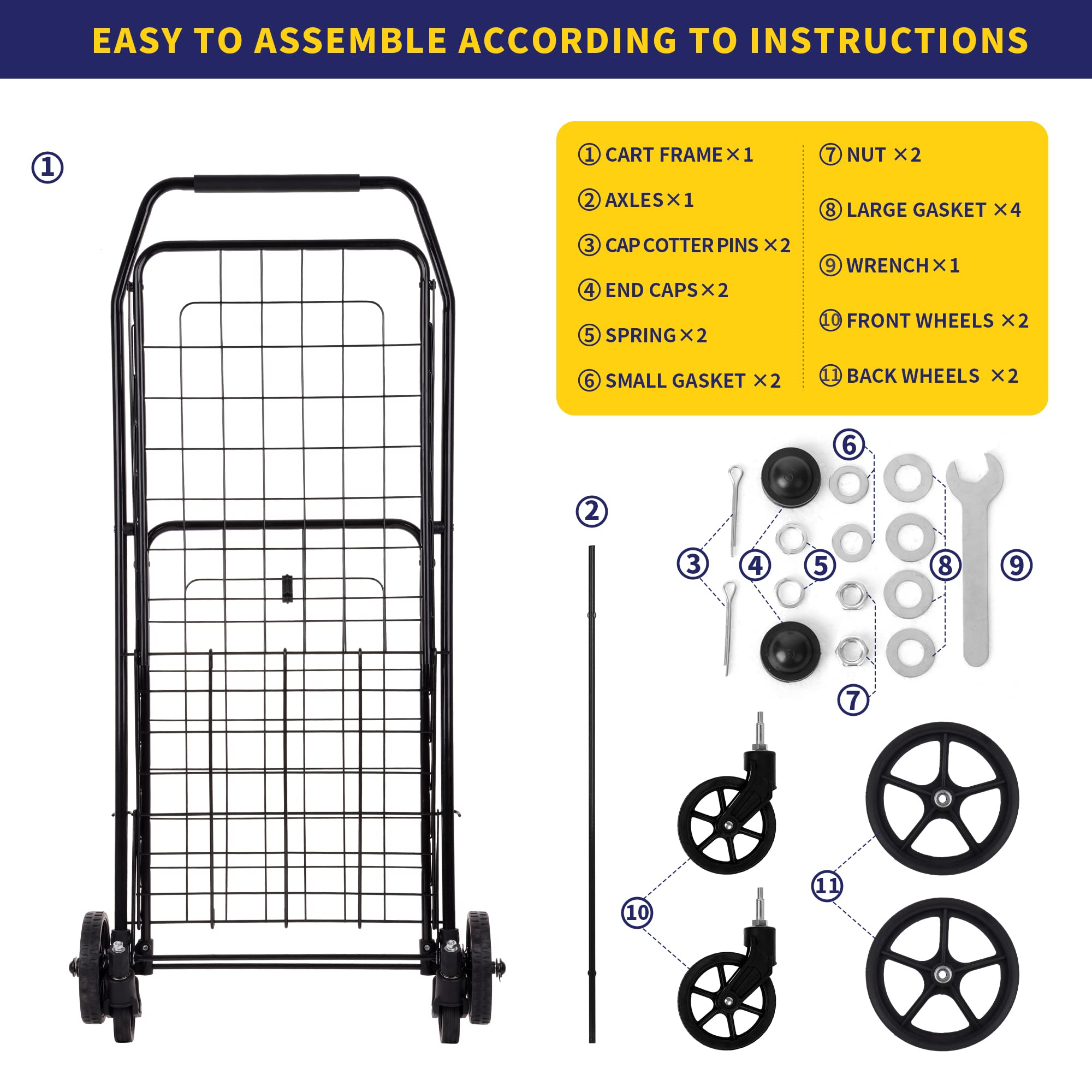 EASY TO ASSEMBLE ACCORDING TO INSTRUCTIONS

①

① CART FRAME×1
② AXLES×1
③ CAP COTTER PINS ×2
④ END CAPS×2
⑤ SPRING×2
⑥ SMALL GASKET ×2

⑦ NUT ×2
⑧ LARGE GASKET ×4
⑨ WRENCH×1
⑩ FRONT WHEELS ×2
⑪ BACK WHEELS ×2

②

⑥

③ ④ ⑤ ⑧ ⑨

⑦

⑩

⑪