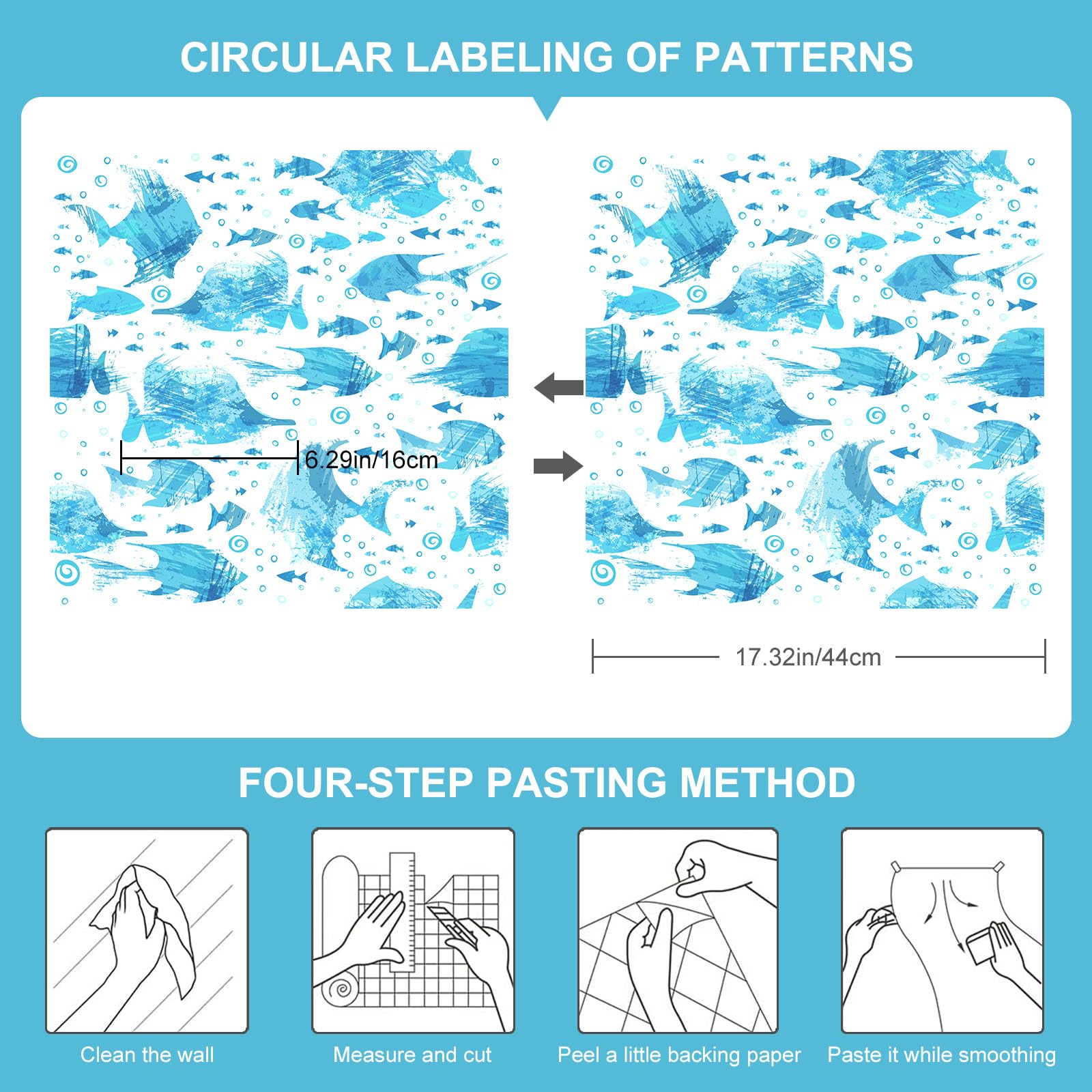 CIRCULAR LABELING OF PATTERNS

6.29in/16cm

17.32in/44cm

FOUR-STEP PASTING METHOD

Clean the wall

Measure and cut

Peel a little backing paper

Paste it while smoothing