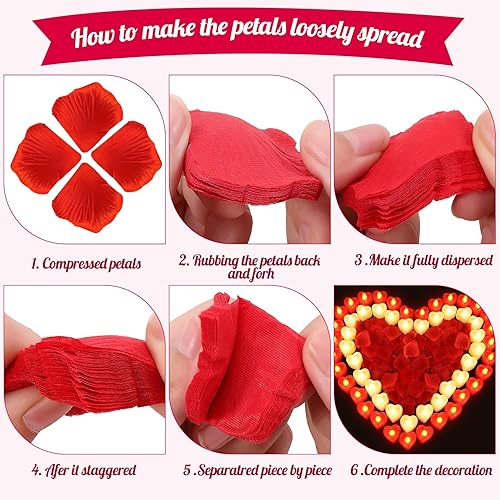 How to make the petals loosely spread

1. Compressed petals

2. Rubbing the petals back and forh

3 .Make it fully dispersed

4. Afer it staggered

5 .Separatred piece by piece

6 .Complete the decoration