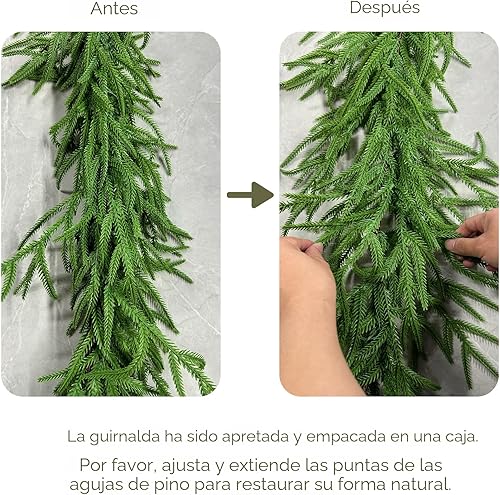 Antes

Después

La guirnalda ha sido apretada y empacada en una caja.

Por favor, ajusta y extiende las puntas de las agujas de pino para restaurar su forma natural.