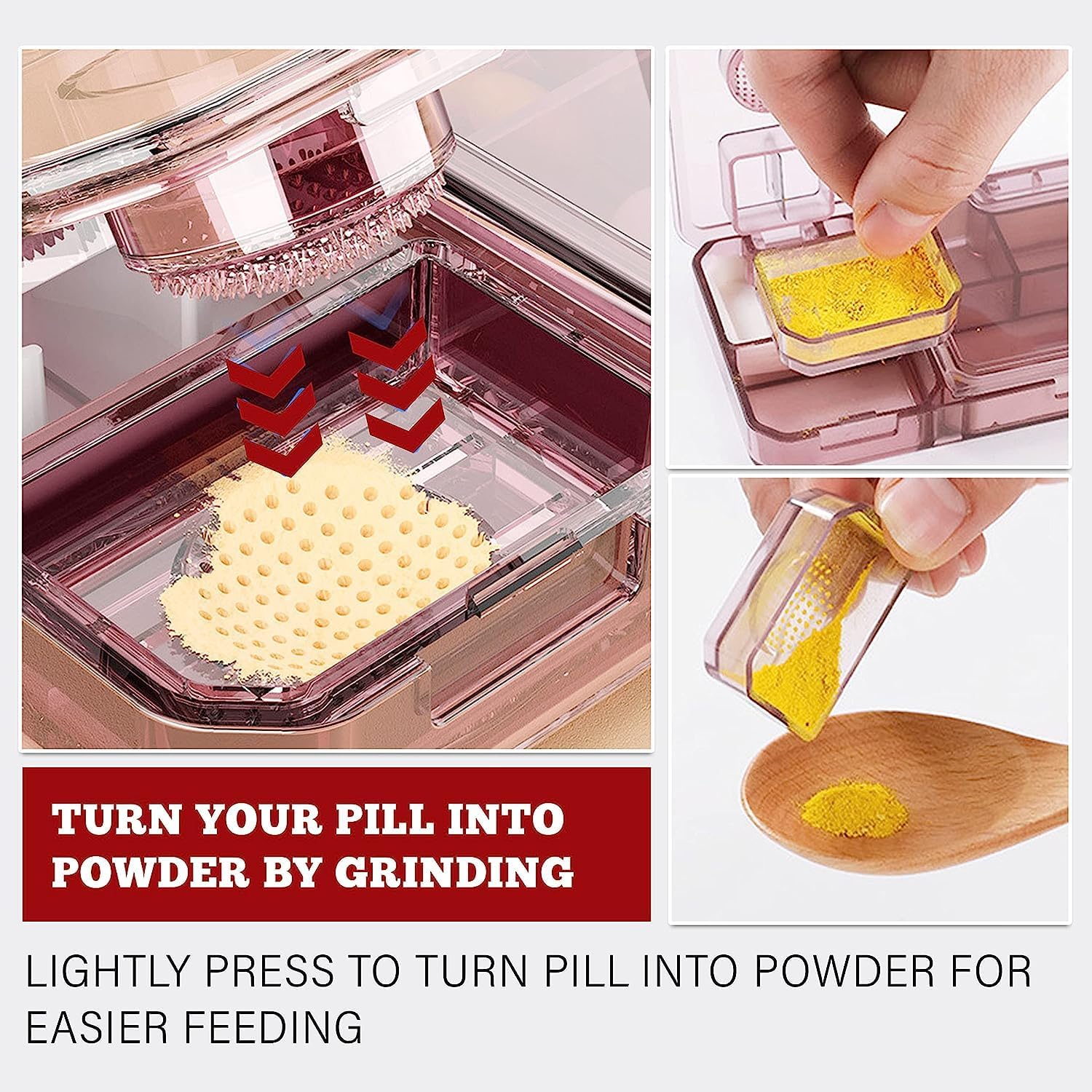 TURN YOUR PILL INTO POWDER BY GRINDING

LIGHTLY PRESS TO TURN PILL INTO POWDER FOR EASIER FEEDING