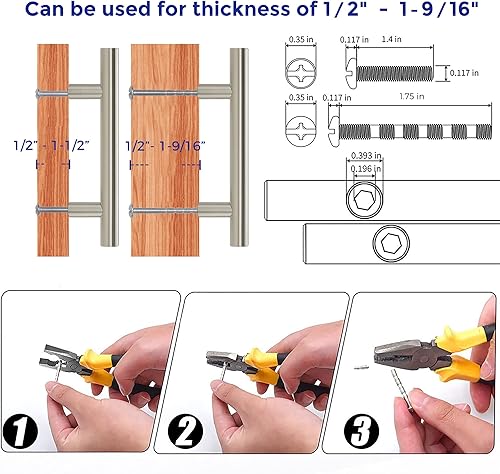 Can be used for thickness of 1/2" - 1-9/16"

1/2" - 1-1/2"

1/2"- 1-9/16"

0.35 in
0.117 in
1.4 in
0.117 in

0.35 in
0.117 in
1.75 in

0.393 in
0.196 in

1

2

3