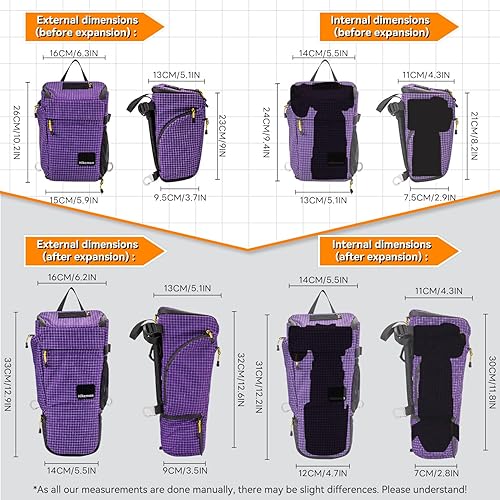 External dimensions
(before expansion) :

16CM/6.3IN
26CM/10.2IN
15CM/5.9IN
13CM/5.1IN
23CM/9IN
9.5CM/3.7IN

Internal dimensions
(before expansion)

14CM/5.5IN
24CM/9.4IN
13CM/5.1IN
11CM/4.3IN
21CM/8.2IN
7.5CM/2.9IN

External dimensions
(after expansion) :

16CM/6.2IN
33CM/12.9IN
14CM/5.5IN
13CM/5.1IN
32CM/12.6IN
9CM/3.5IN

Internal dimensions
(after expansion) :

14CM/5.5IN
31CM/12.2IN
12CM/4.7IN
11CM/4.3IN
30CM/11.8IN
7CM/2.8IN

*As all our measurements are done manually, there may be slight differences. Please understand!