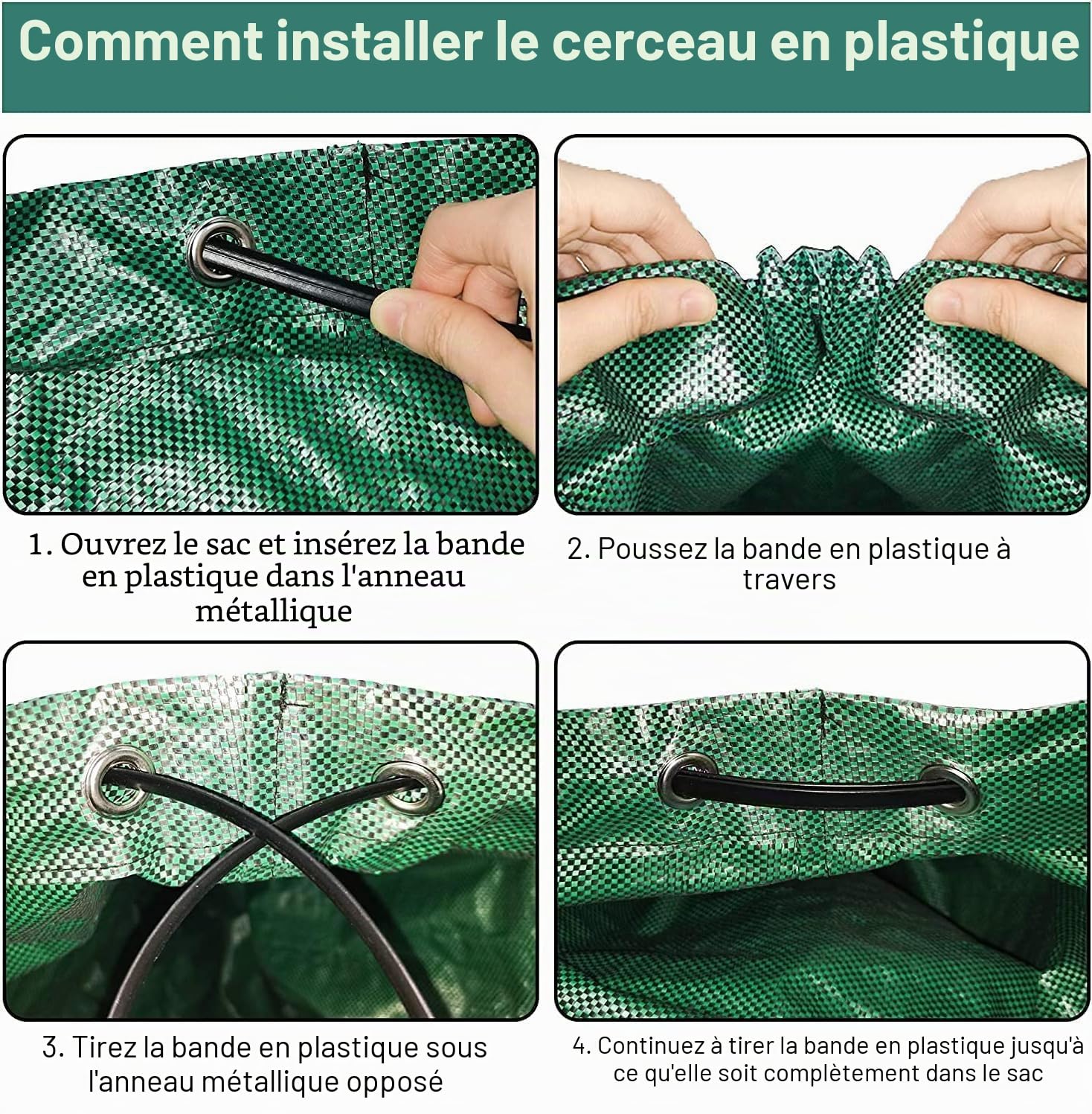 Comment installer le cerceau en plastique

1. Ouvrez le sac et insérez la bande en plastique dans l'anneau métallique

2. Poussez la bande en plastique à travers

3. Tirez la bande en plastique sous l'anneau métallique opposé

4. Continuez à tirer la bande en plastique jusqu'à ce qu'elle soit complètement dans le sac