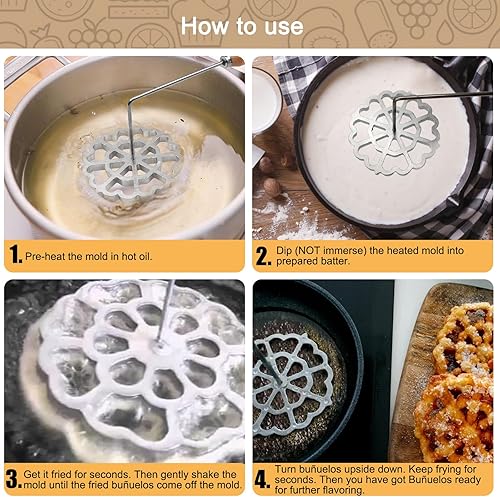 How to use

1. Pre-heat the mold in hot oil.

2. Dip (NOT immerse) the heated mold into prepared batter.

3. Get it fried for seconds. Then gently shake the mold until the fried buñuelos come off the mold.

4. Turn buñuelos upside down. Keep frying for seconds. Then you have got Buñuelos ready for further flavoring.