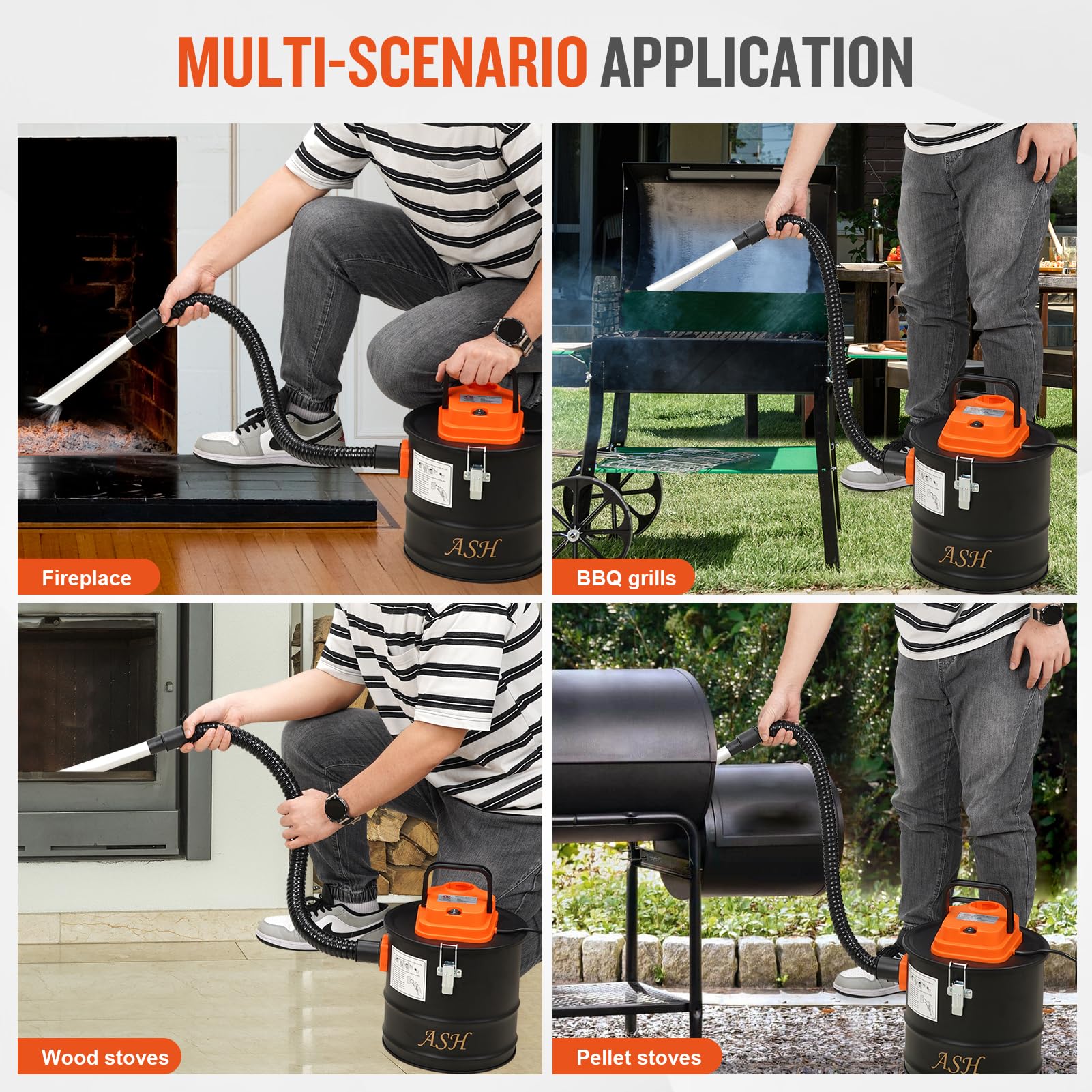 MULTI-SCENARIO APPLICATION

ASH

Fireplace

ASH

BBQ grills

ASH

Wood stoves

ASH

Pellet stoves