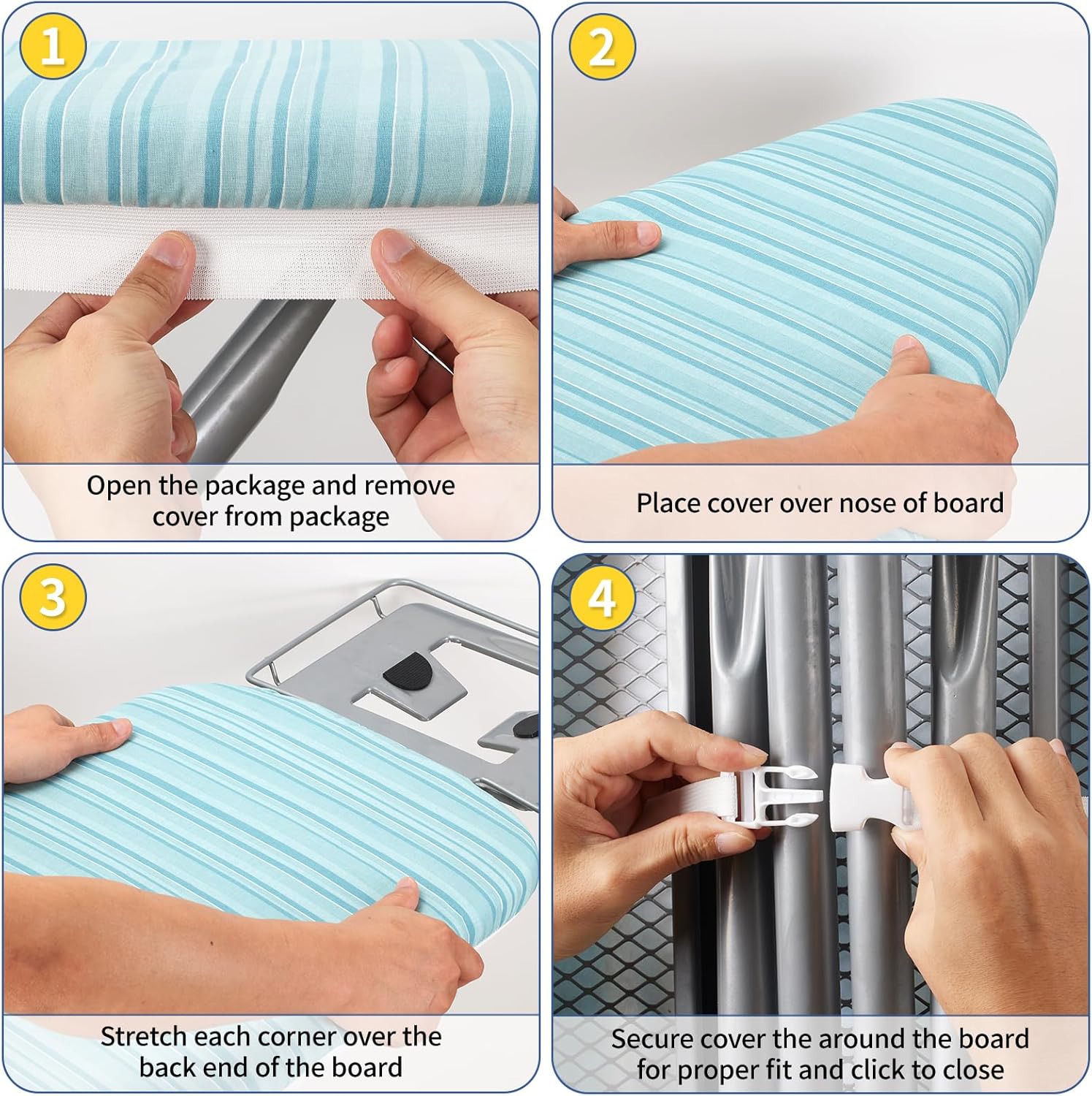 1

Open the package and remove cover from package

2

Place cover over nose of board

3

Stretch each corner over the back end of the board

4

Secure cover the around the board for proper fit and click to close