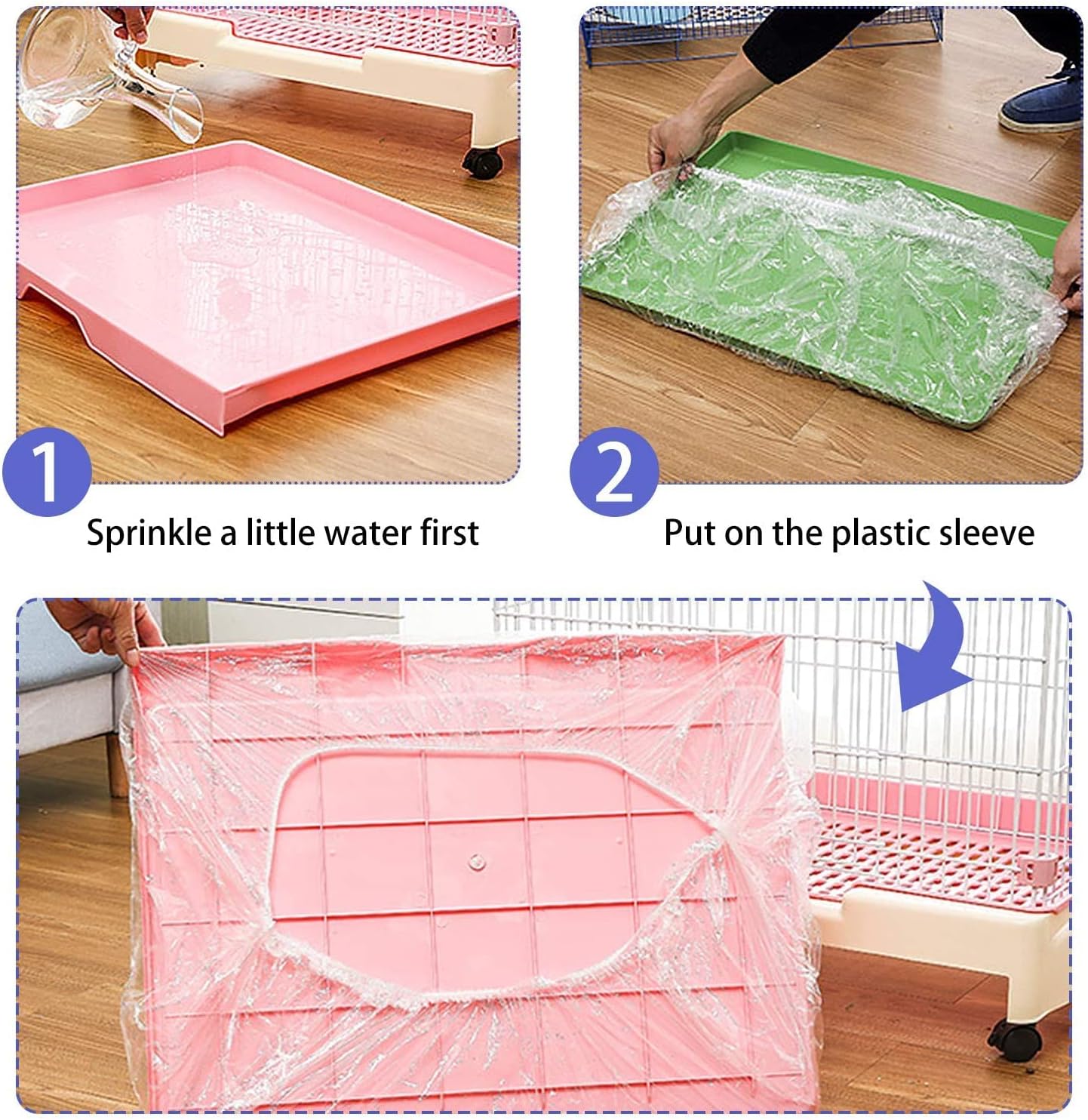 1

Sprinkle a little water first

2

Put on the plastic sleeve