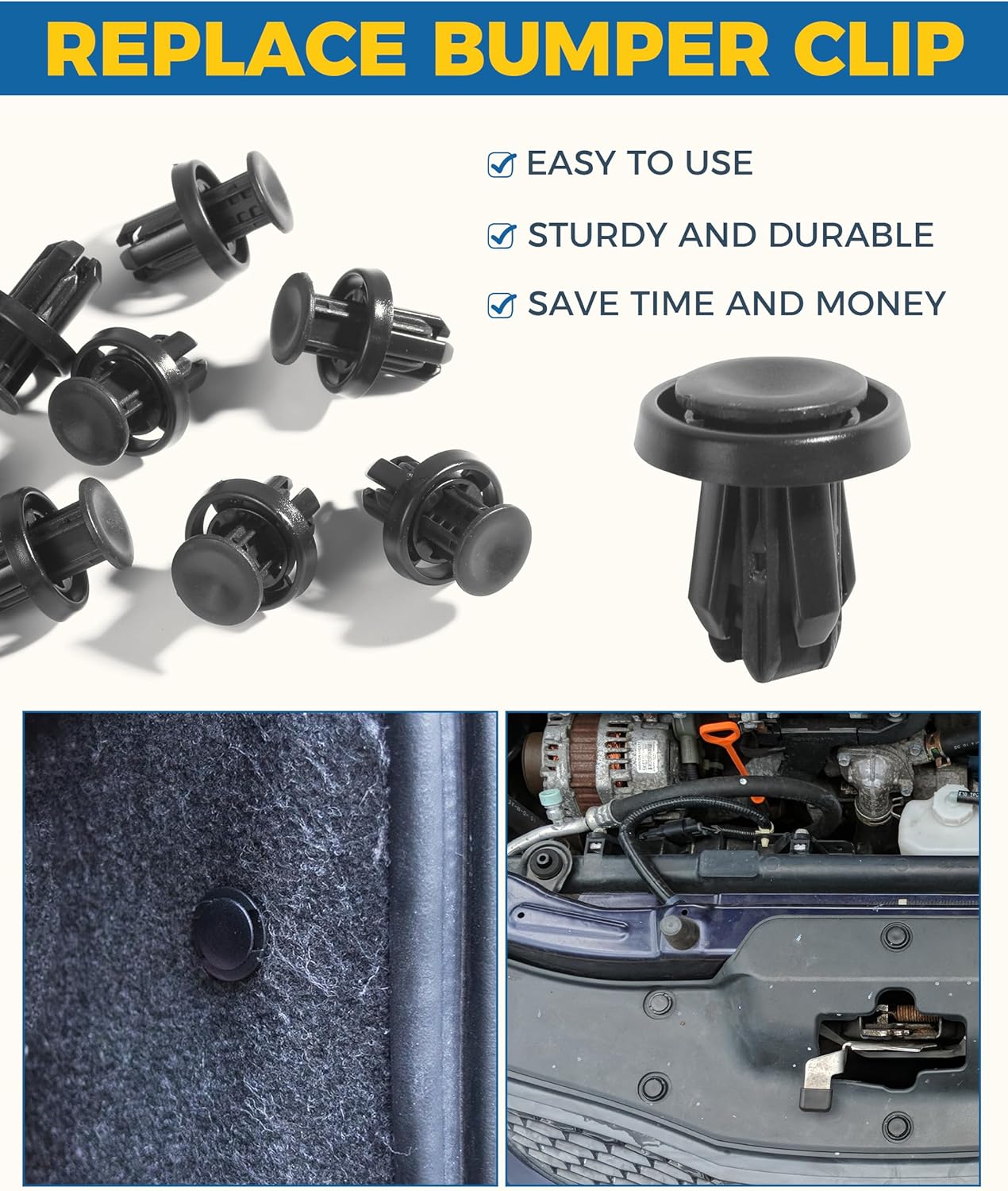 REPLACE BUMPER CLIP

EASY TO USE

STURDY AND DURABLE

SAVE TIME AND MONEY