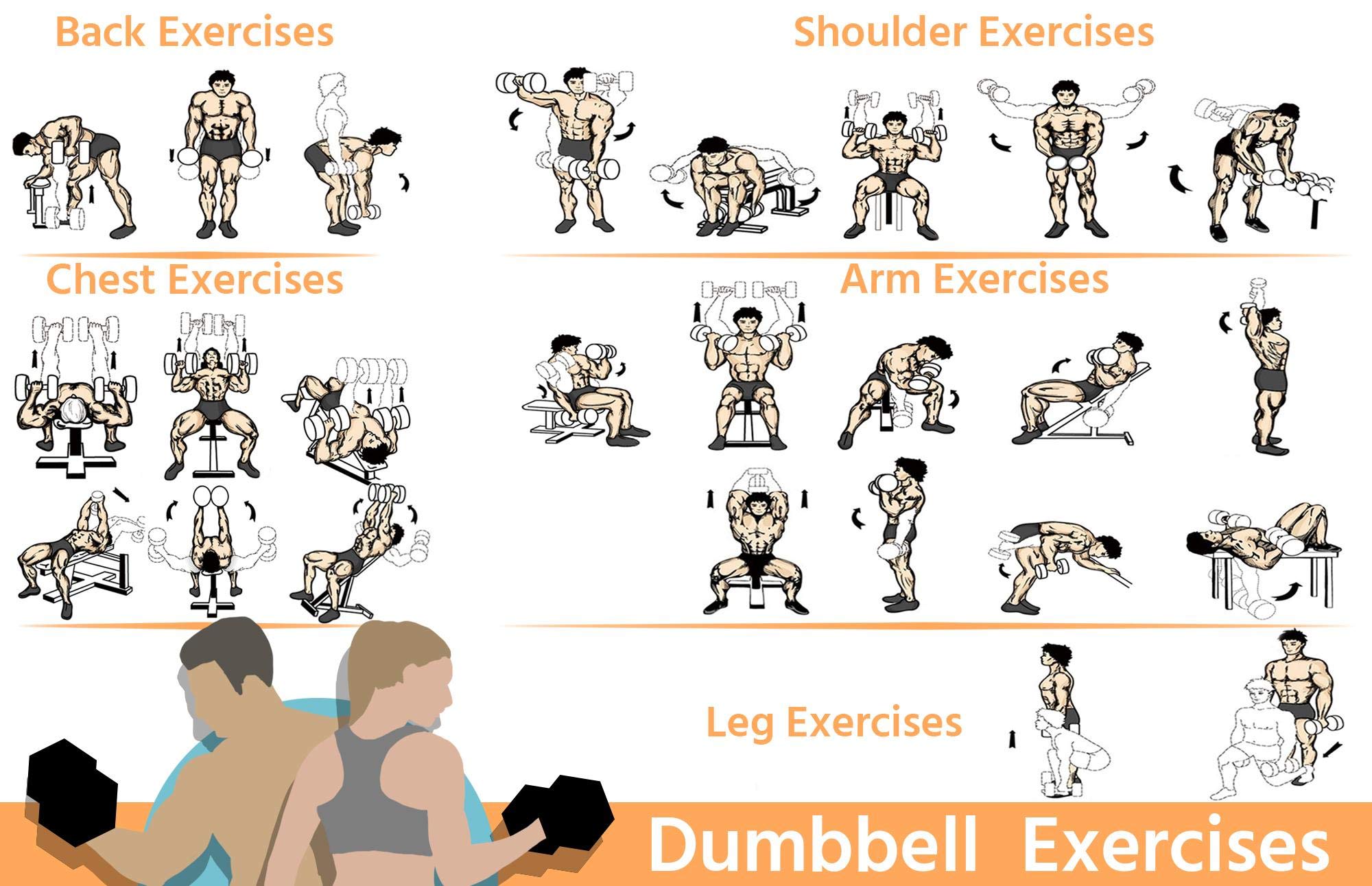 Back Exercises

Shoulder Exercises

Chest Exercises

Arm Exercises

Leg Exercises

Dumbbell Exercises