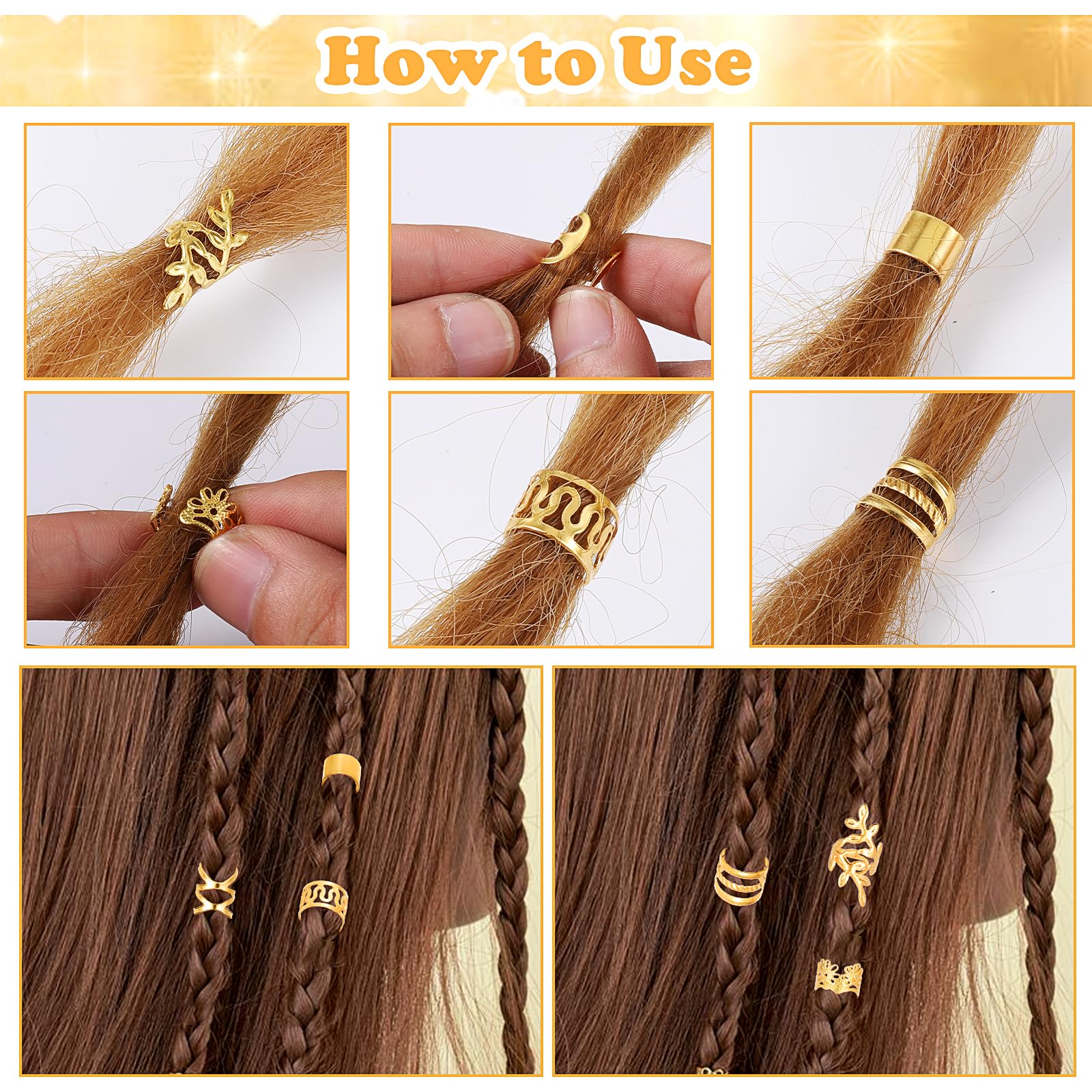 How to Use