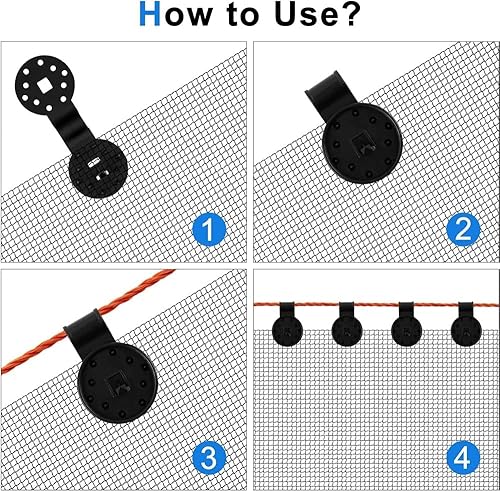 How to Use?

1

2

3

4