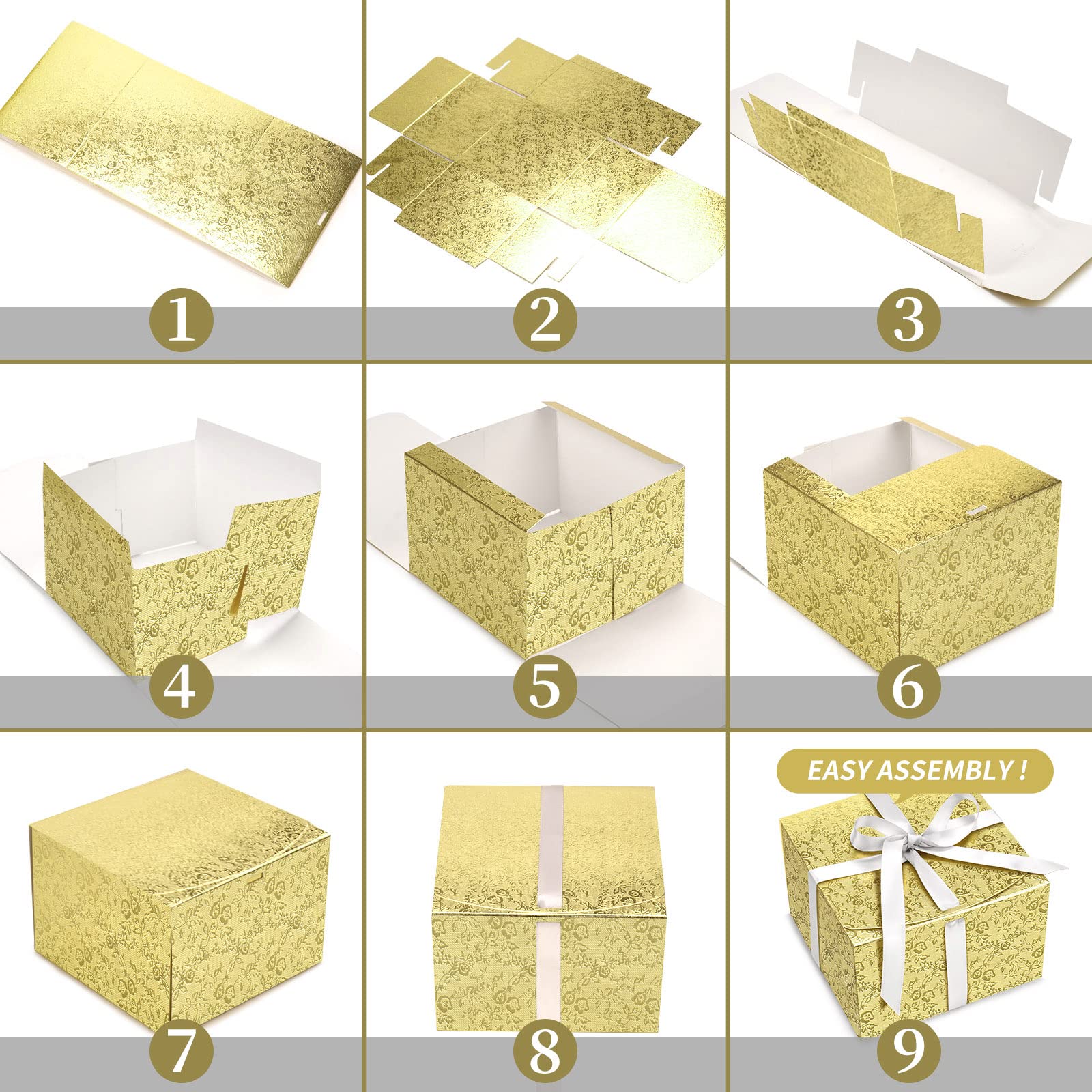 1

2

3

4

5

6

7

8

EASY ASSEMBLY !

9