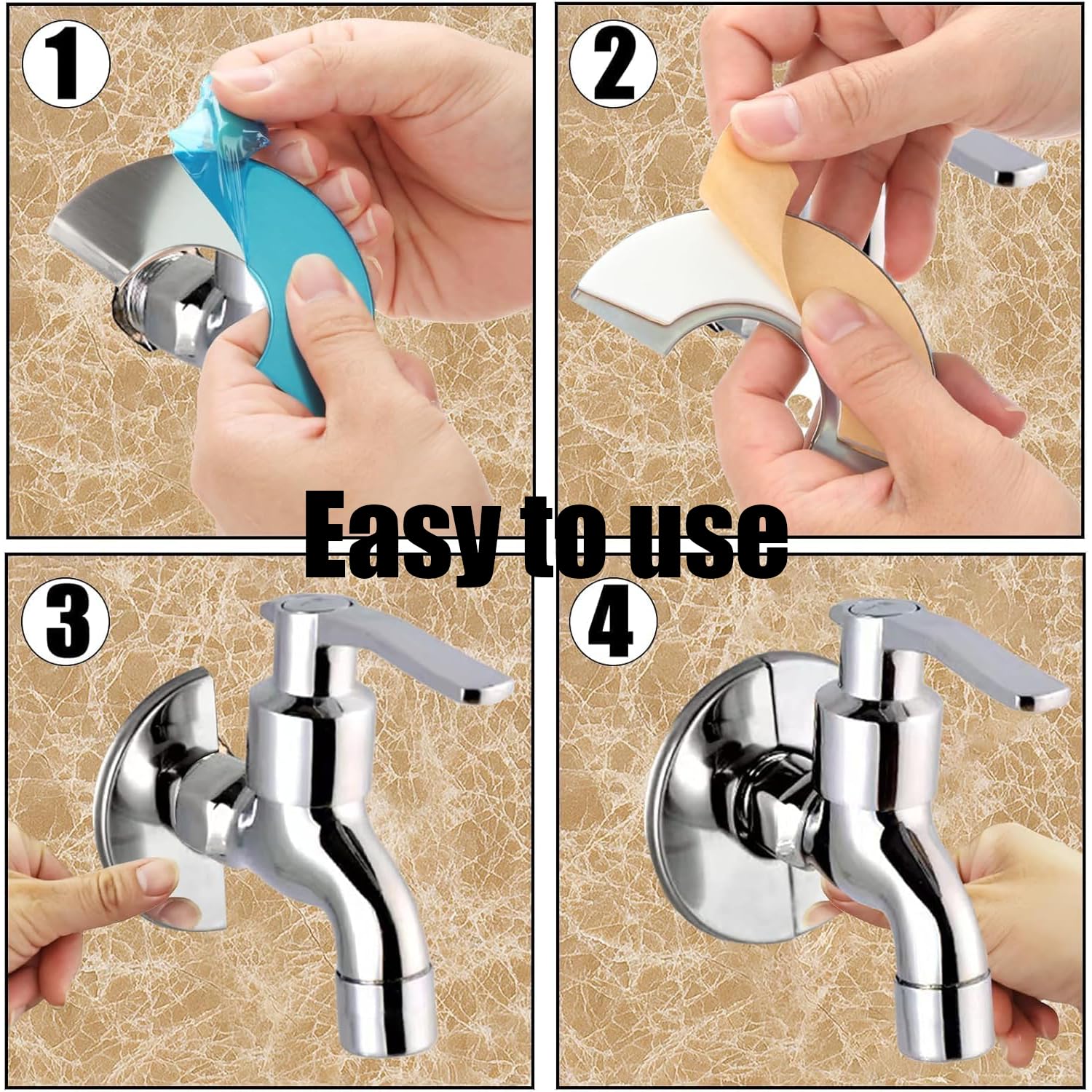 1

2

Easy to use

3

4