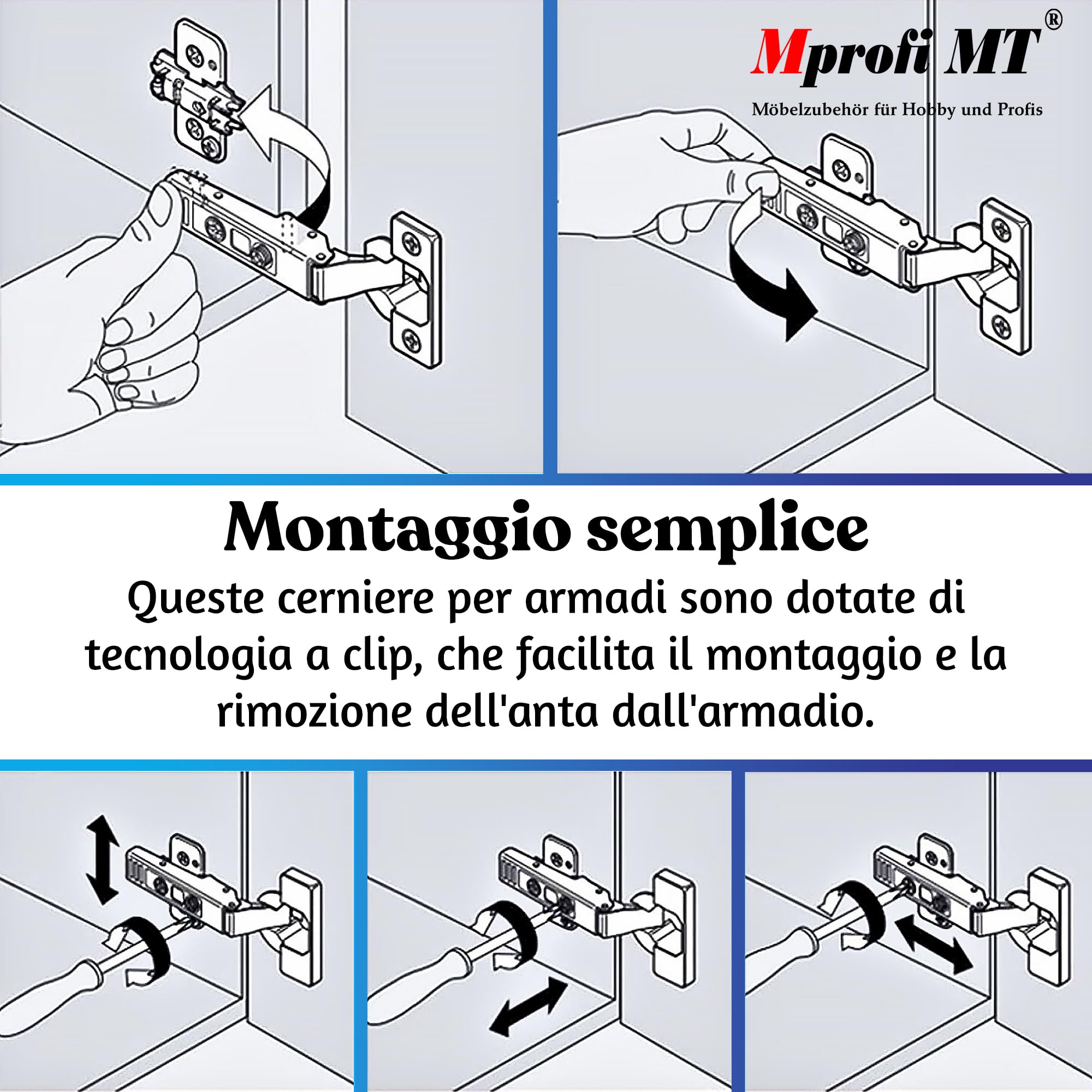 Mprofi MT®

Möbelzubehör für Hobby und Profis

Montaggio semplice

Queste cerniere per armadi sono dotate di tecnologia a clip, che facilita il montaggio e la rimozione dell'anta dall'armadio.