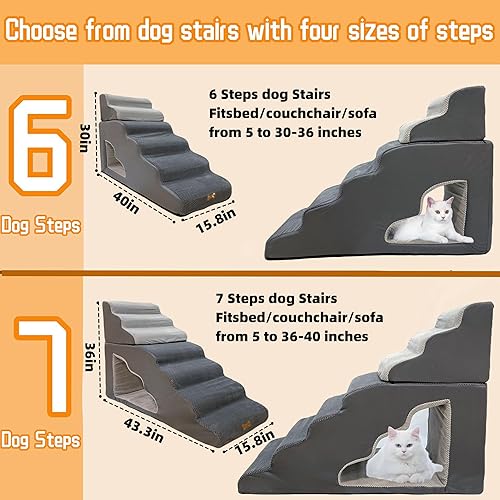 Choose from dog stairs with four sizes of steps

6

Dog Steps

30in

40in

15.8in

6 Steps dog Stairs
Fitsbed/couchchair/sofa
from 5 to 30-36 inches

7

Dog Steps

36in

43.3in

15.8in

7 Steps dog Stairs
Fitsbed/couchchair/sofa
from 5 to 36-40 inches