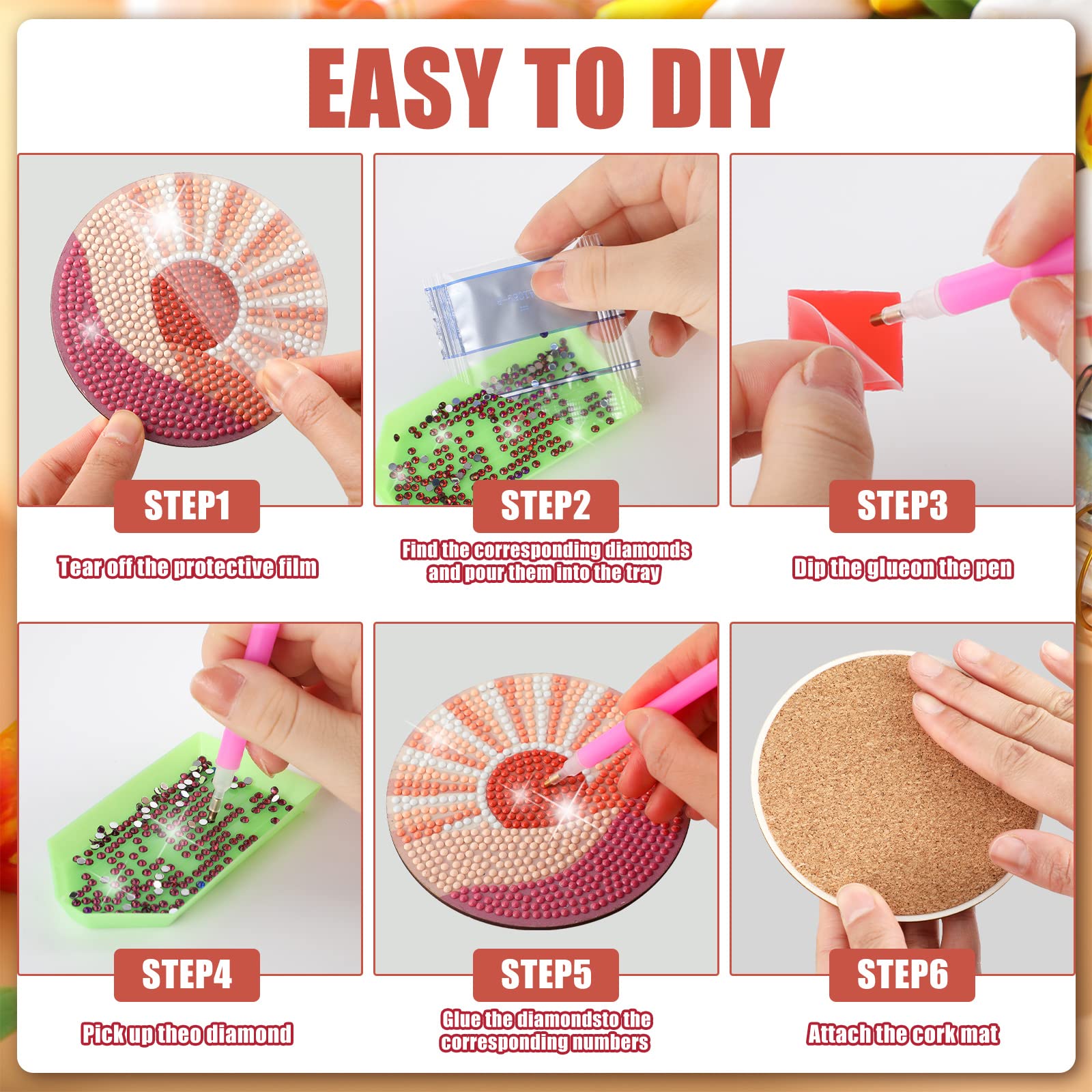 EASY TO DIY

STEP1

Tear off the protective film

STEP2

Find the corresponding diamonds and pour them into the tray

STEP3

Dip the glueon the pen

STEP4

Pick up theo diamond

STEP5

Glue the diamondsto the corresponding numbers

STEP6

Attach the cork mat