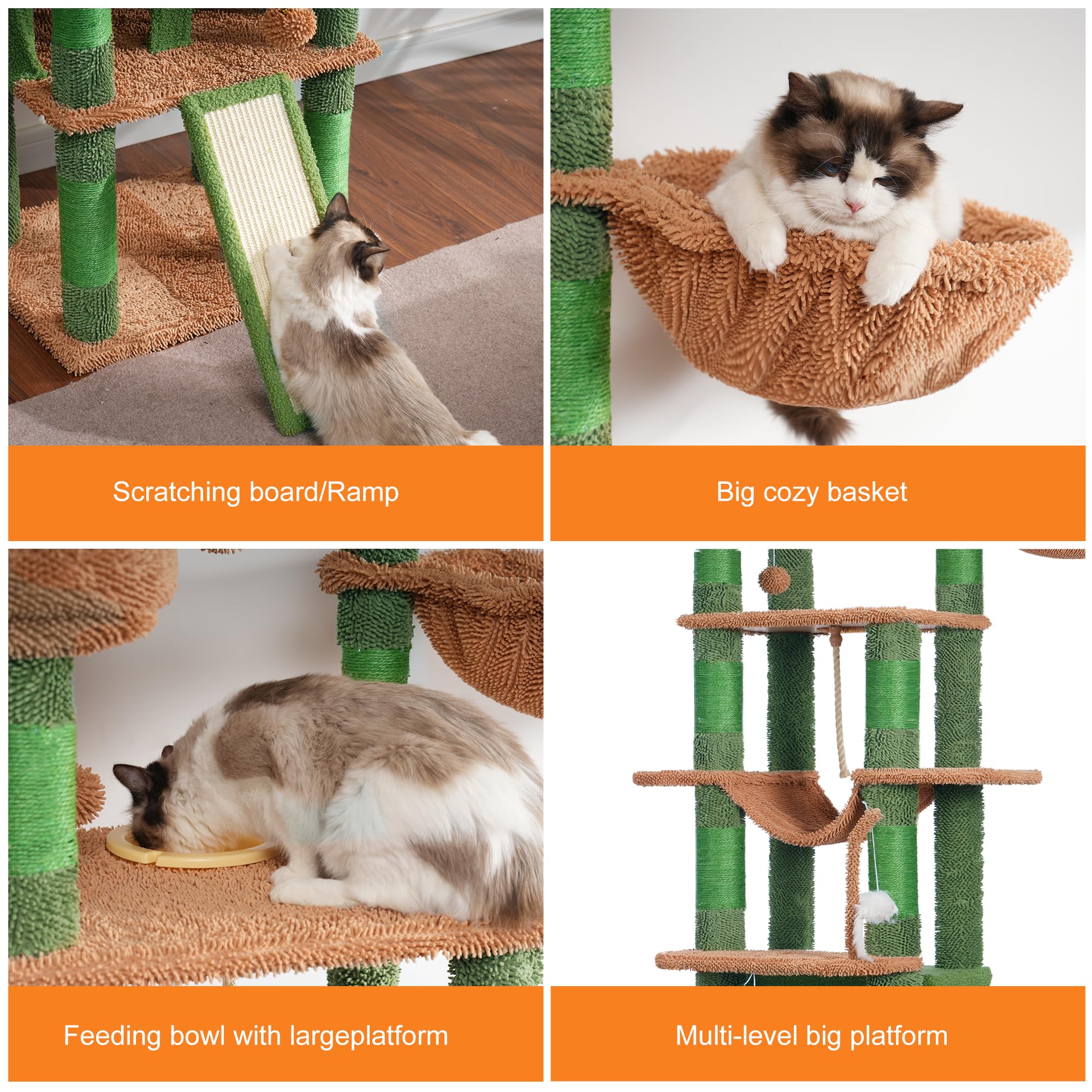 Scratching board/Ramp

Big cozy basket

Feeding bowl with largeplatform

Multi-level big platform