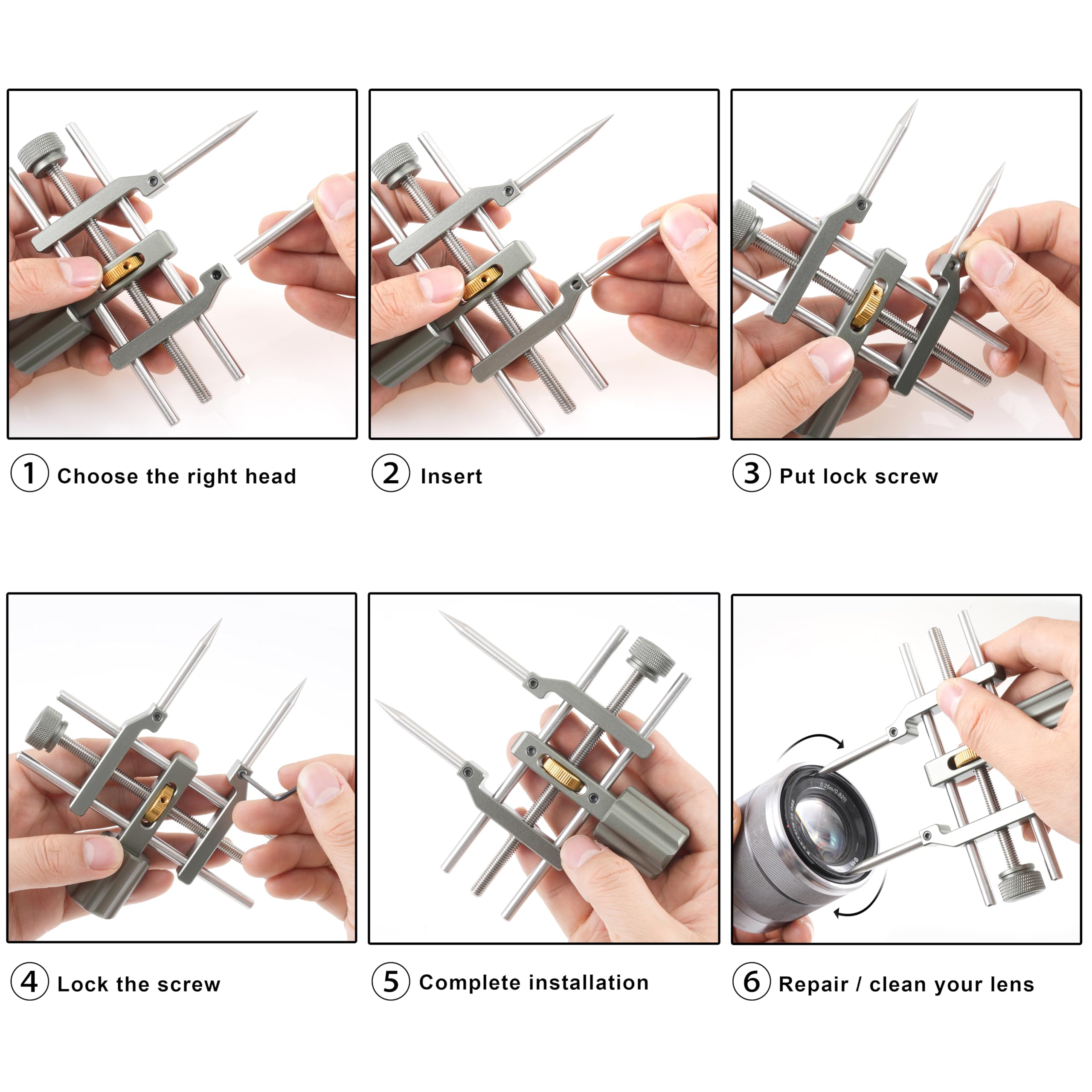 ① Choose the right head

② Insert

③ Put lock screw

④ Lock the screw

⑤ Complete installation

⑥ Repair / clean your lens