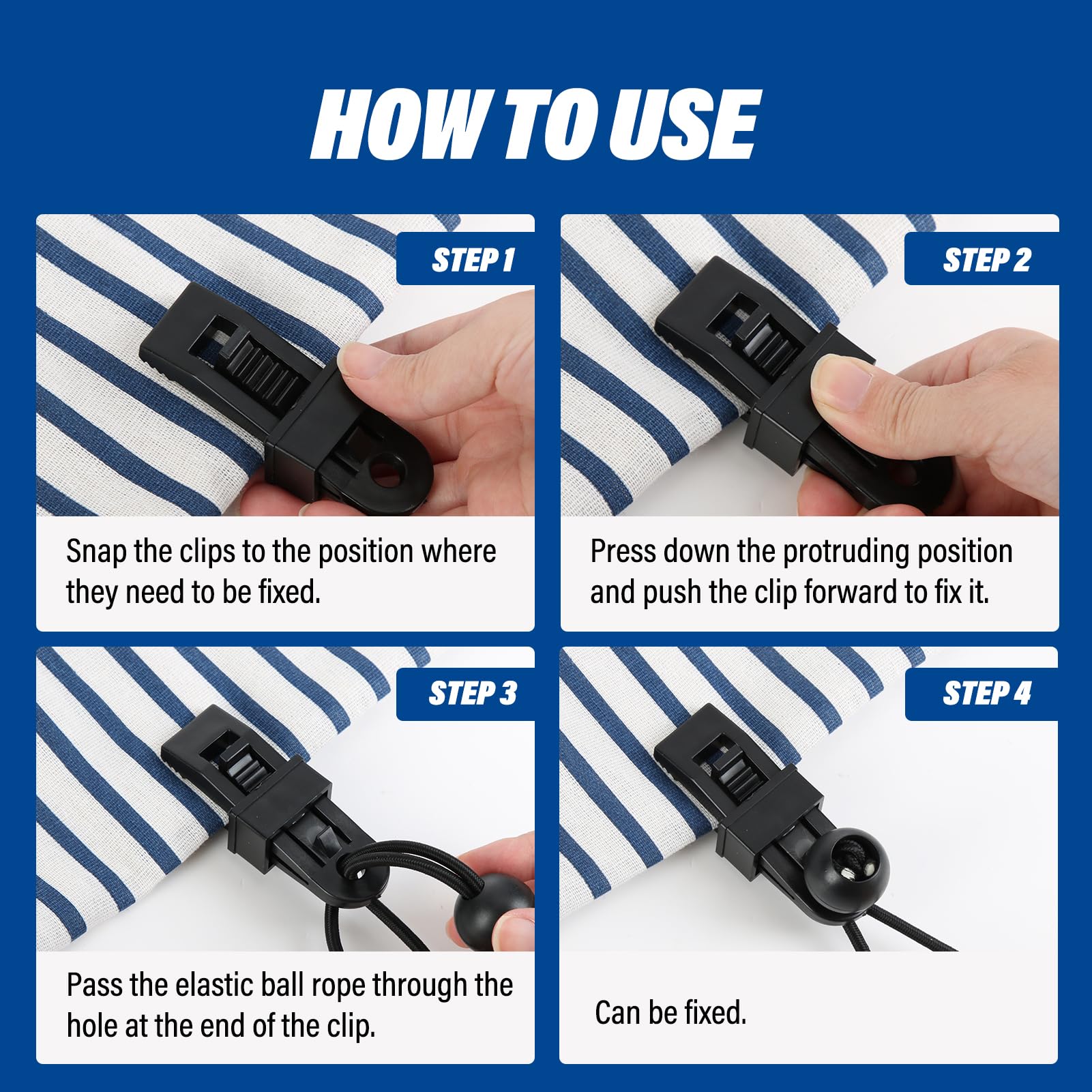 HOW TO USE

STEP 1

Snap the clips to the position where they need to be fixed.

STEP 2

Press down the protruding position and push the clip forward to fix it.

STEP 3

Pass the elastic ball rope through the hole at the end of the clip.

STEP 4

Can be fixed.