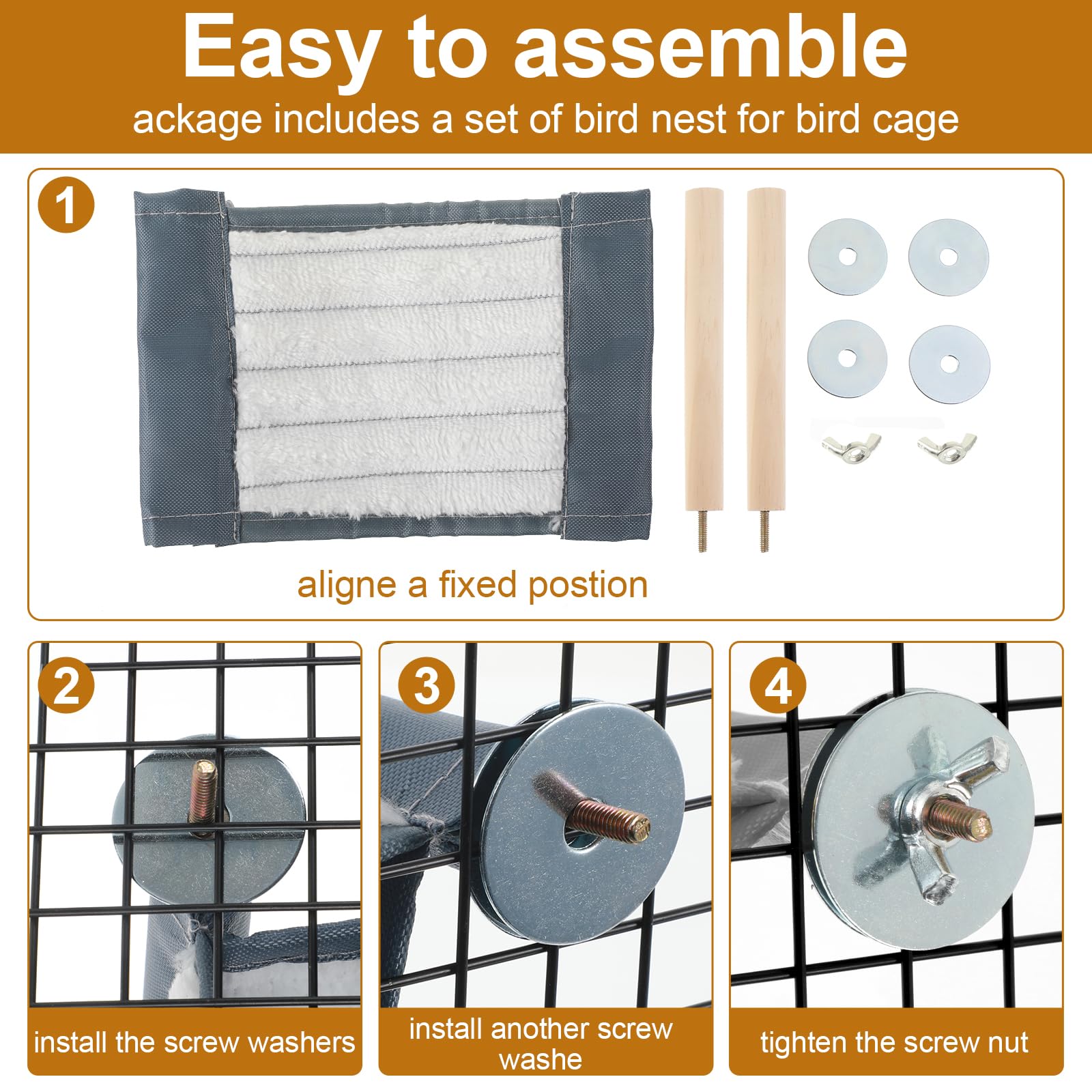 Easy to assemble

ackage includes a set of bird nest for bird cage

1

aligne a fixed postion

2

install the screw washers

3

install another screw washe

4

tighten the screw nut