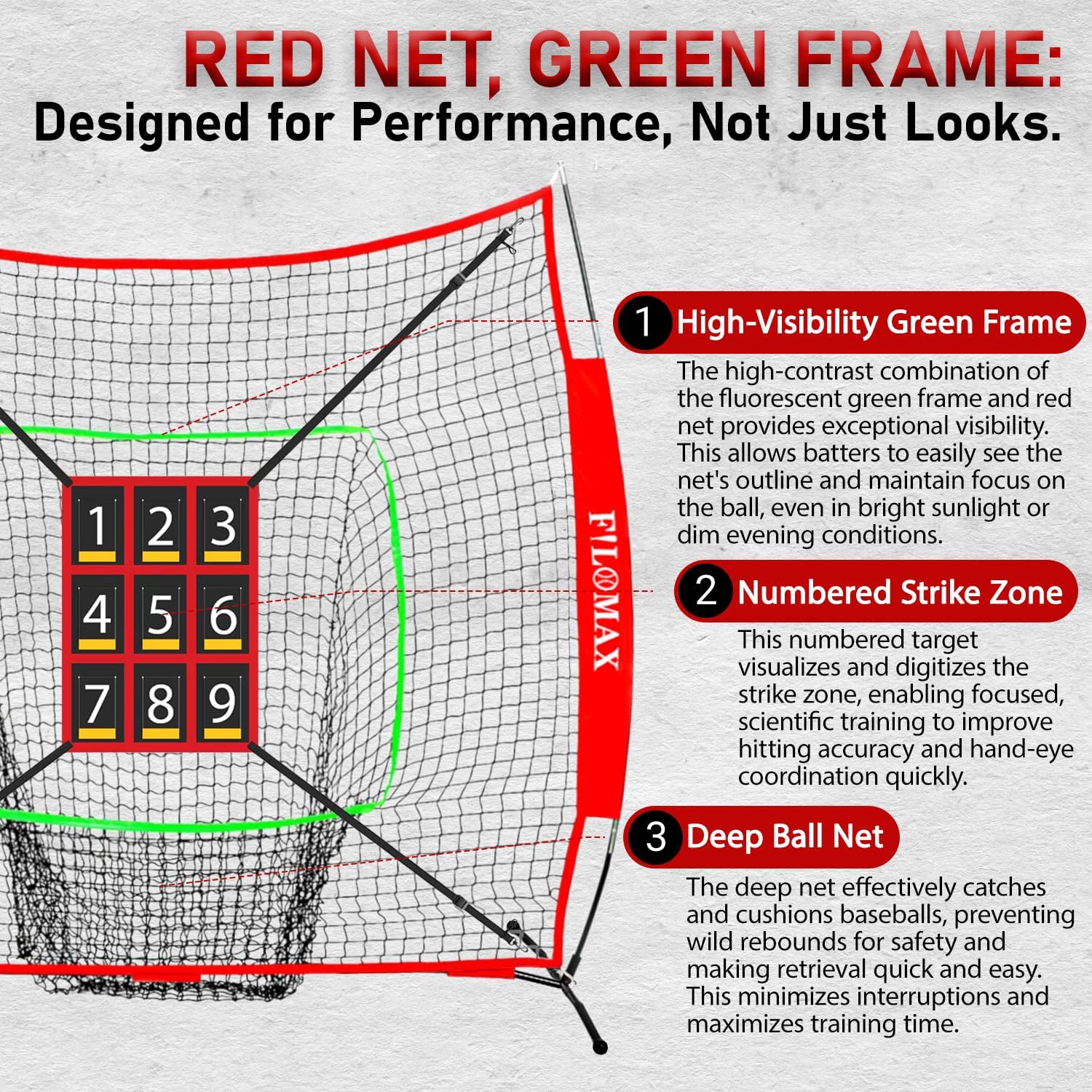 RED NET, GREEN FRAME:
Designed for Performance, Not Just Looks.

1 2 3
4 5 6
7 8 9

FILOMAX

1 High-Visibility Green Frame
The high-contrast combination of the fluorescent green frame and red net provides exceptional visibility. This allows batters to easily see the net's outline and maintain focus on the ball, even in bright sunlight or dim evening conditions.

2 Numbered Strike Zone
This numbered target visualizes and digitizes the strike zone, enabling focused, scientific training to improve hitting accuracy and hand-eye coordination quickly.

3 Deep Ball Net
The deep net effectively catches and cushions baseballs, preventing wild rebounds for safety and making retrieval quick and easy. This minimizes interruptions and maximizes training time.