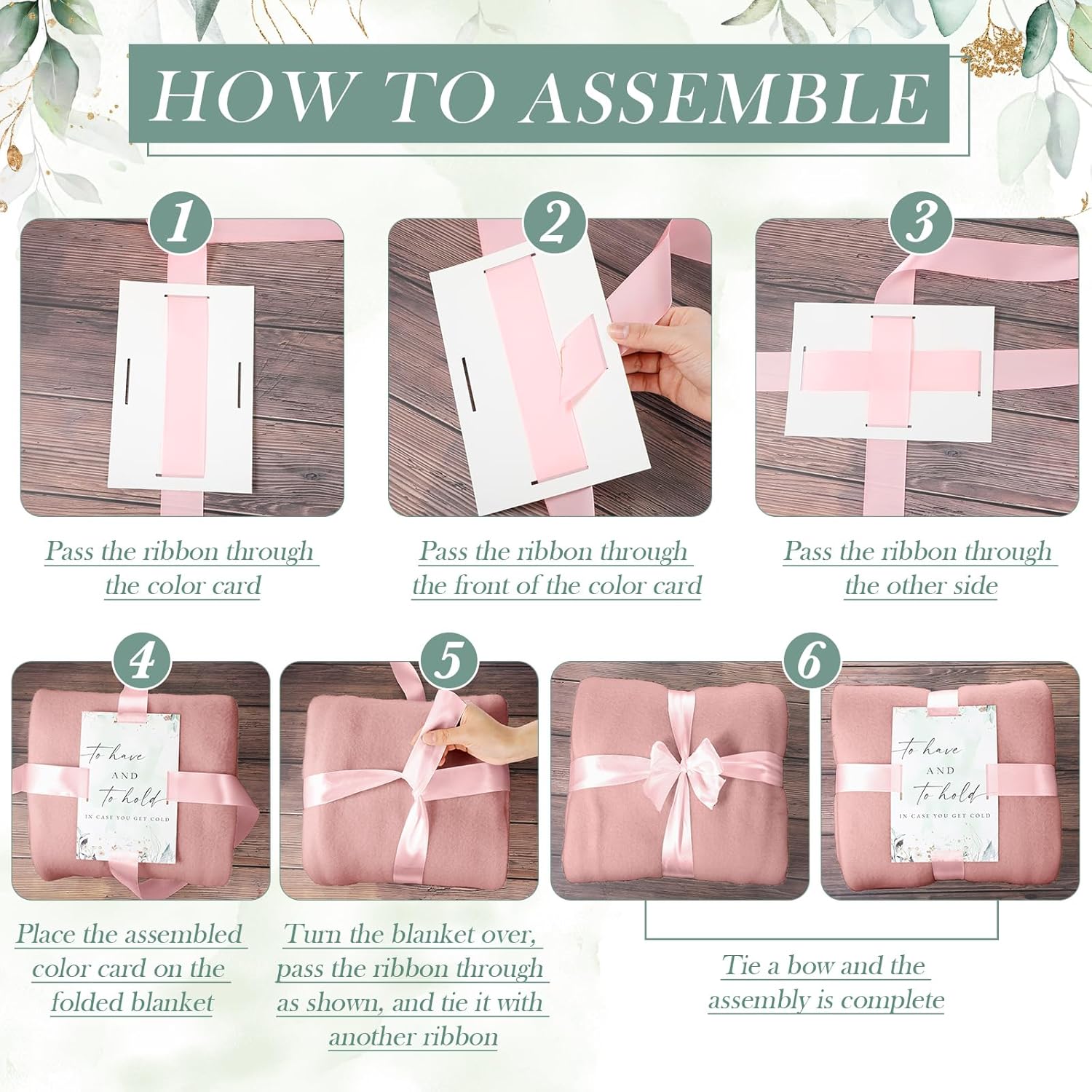 HOW TO ASSEMBLE

1

Pass the ribbon through the color card

2

Pass the ribbon through the front of the color card

3

Pass the ribbon through the other side

4

to have AND to hold IN CASE YOU GET COLD

Place the assembled color card on the folded blanket

5

Turn the blanket over, pass the ribbon through as shown, and tie it with another ribbon

6

to have AND to hold IN CASE YOU GET COLD

Tie a bow and the assembly is complete