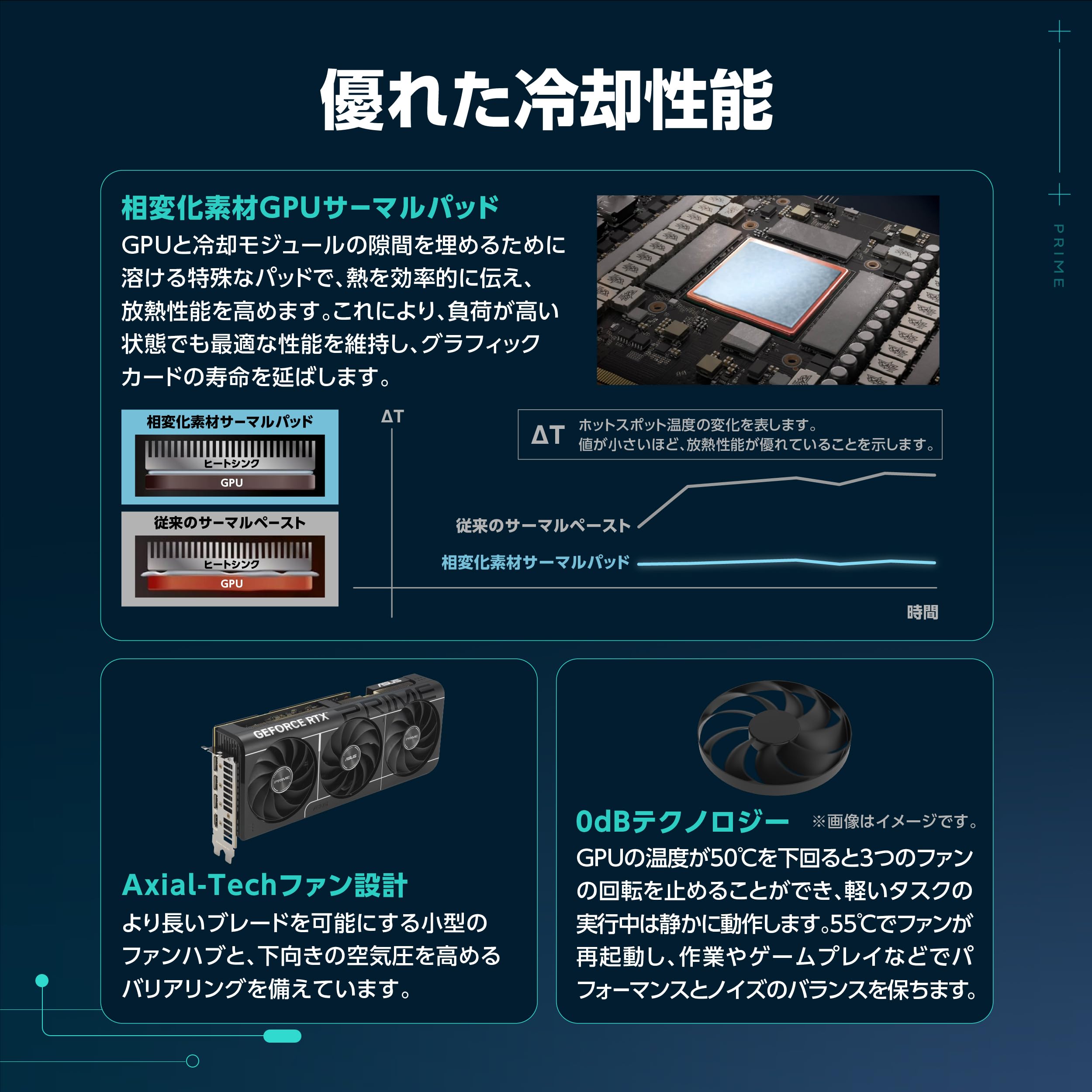 優れた冷却性能

PRIME

相変化素材GPUサーマルパッド

GPUと冷却モジュールの隙間を埋めるために溶ける特殊なパッドで、熱を効率的に伝え、放熱性能を高めます。これにより、負荷が高い状態でも最適な性能を維持し、グラフィックカードの寿命を延ばします。

相変化素材サーマルパッド

ヒートシンク

GPU

従来のサーマルペースト

ヒートシンク

GPU

ΔT

ΔT ホットスポット温度の変化を表します。値が小さいほど、放熱性能が優れていることを示します。

従来のサーマルペースト

相変化素材サーマルパッド

時間

GEFORCE RTX

PRIME

Axial-Techファン設計

より長いブレードを可能にする小型のファンハブと、下向きの空気圧を高めるバリアリングを備えています。

0dBテクノロジー ※画像はイメージです。

GPUの温度が50℃を下回ると3つのファンの回転を止めることができ、軽いタスクの実行中は静かに動作します。55℃でファンが再起動し、作業やゲームプレイなどでパフォーマンスとノイズのバランスを保ちます。