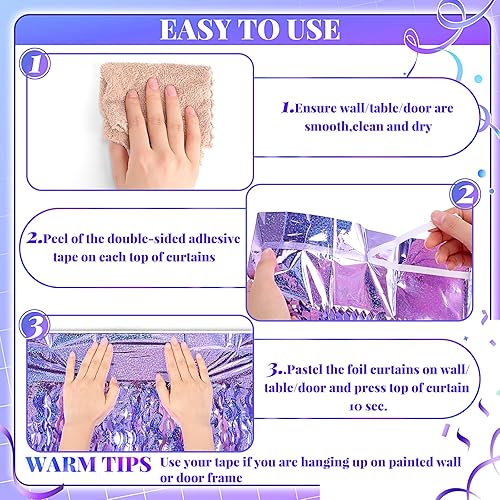 EASY TO USE

1

1.Ensure wall/table/door are smooth,clean and dry

2

2.Peel of the double-sided adhesive tape on each top of curtains

3

3.Pastel the foil curtains on wall/ table/door and press top of curtain 10 sec.

WARM TIPS Use your tape if you are hanging up on painted wall or door frame