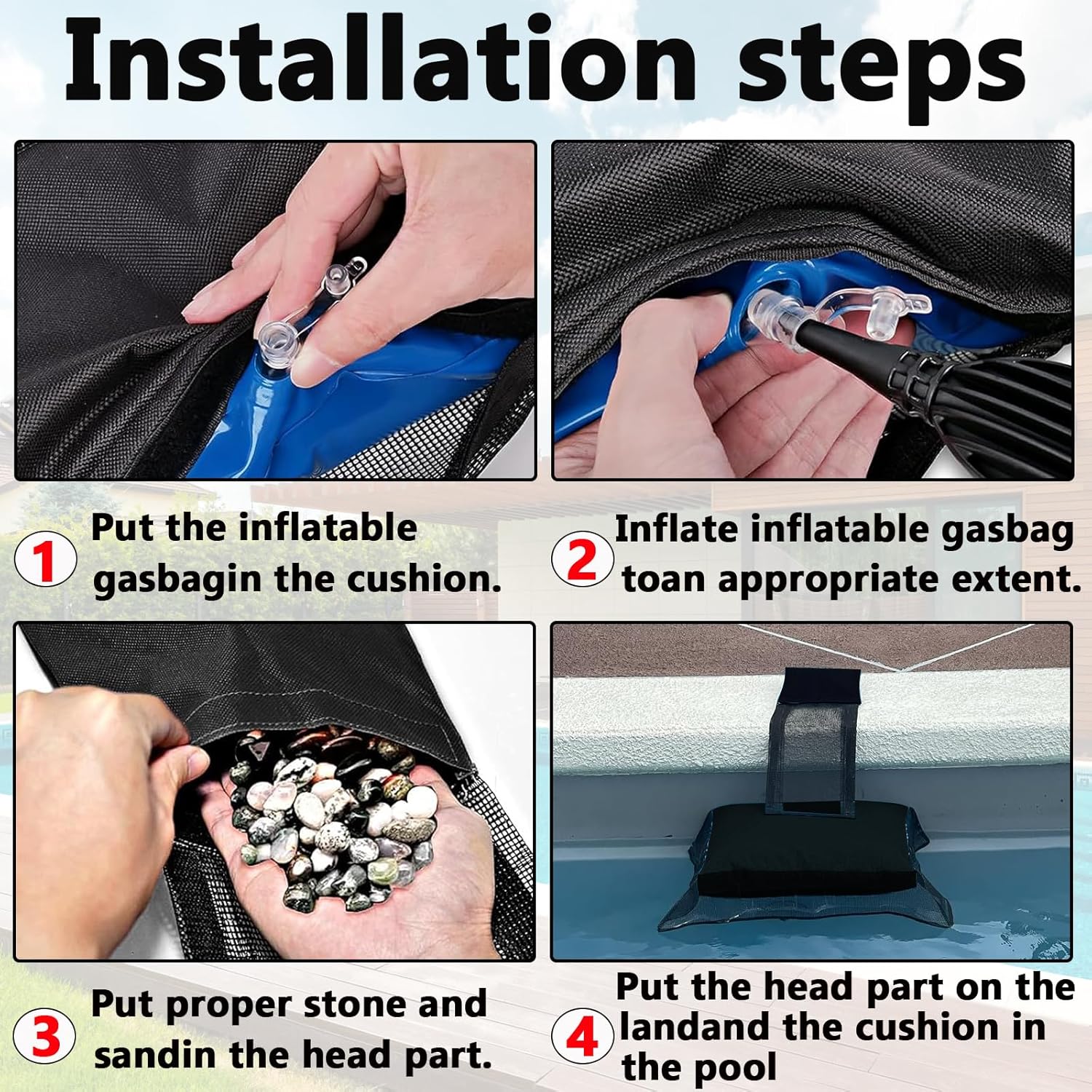 Installation steps

1 Put the inflatable gasbagin the cushion.

2 Inflate inflatable gasbag toan appropriate extent.

3 Put proper stone and sandin the head part.

4 Put the head part on the landand the cushion in the pool