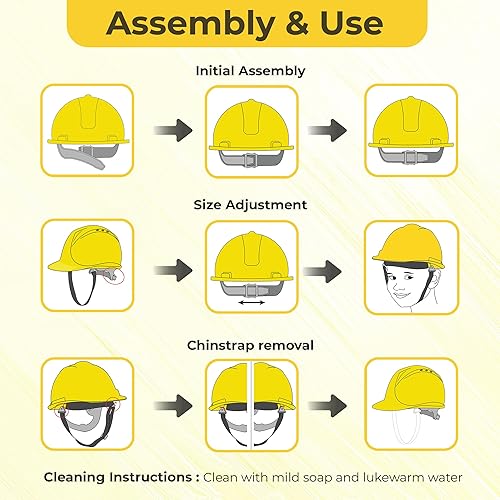 Assembly & Use

Initial Assembly

Size Adjustment

Chinstrap removal

Cleaning Instructions : Clean with mild soap and lukewarm water