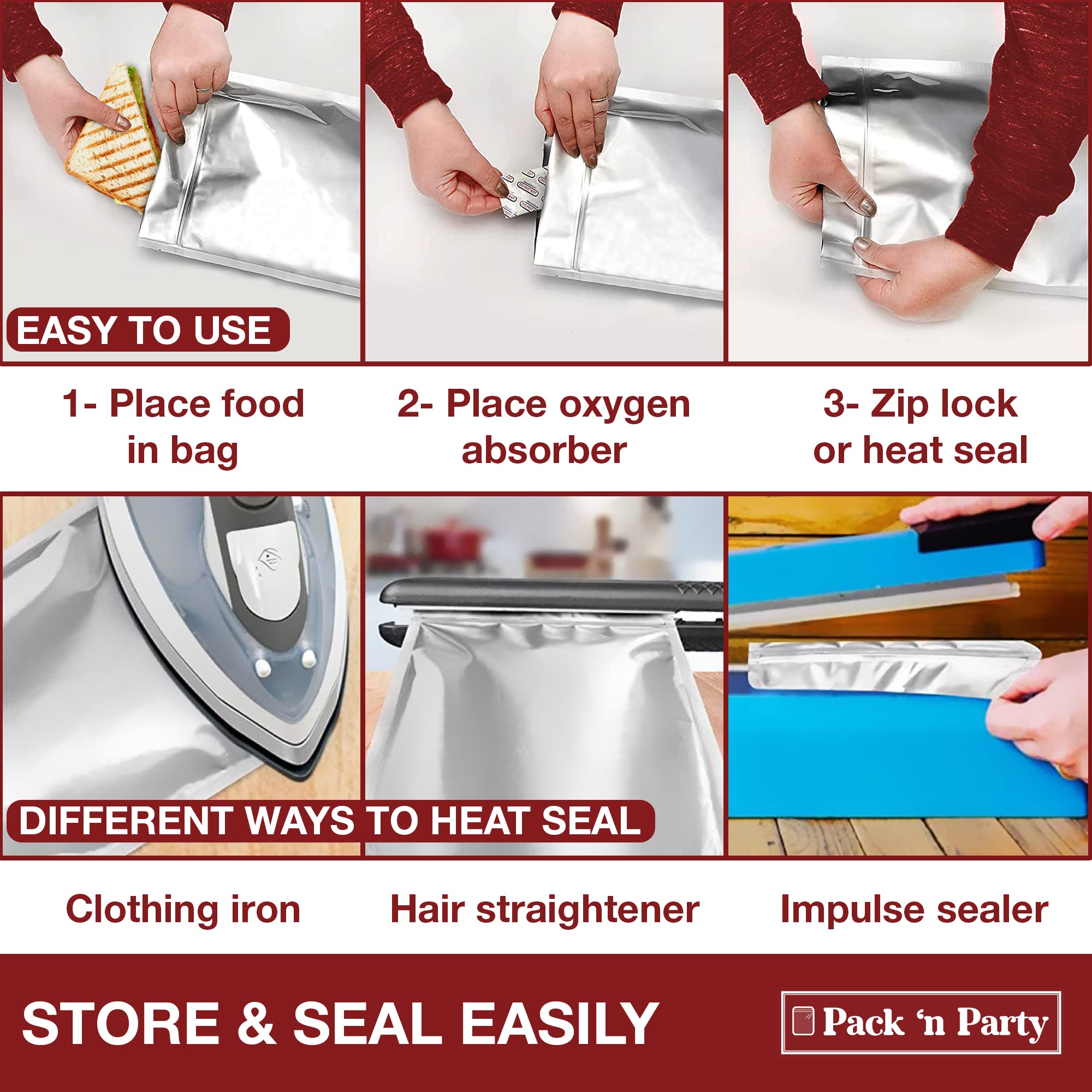 EASY TO USE

1- Place food in bag

2- Place oxygen absorber

3- Zip lock or heat seal

DIFFERENT WAYS TO HEAT SEAL

Clothing iron

Hair straightener

Impulse sealer

STORE & SEAL EASILY

Pack 'n Party